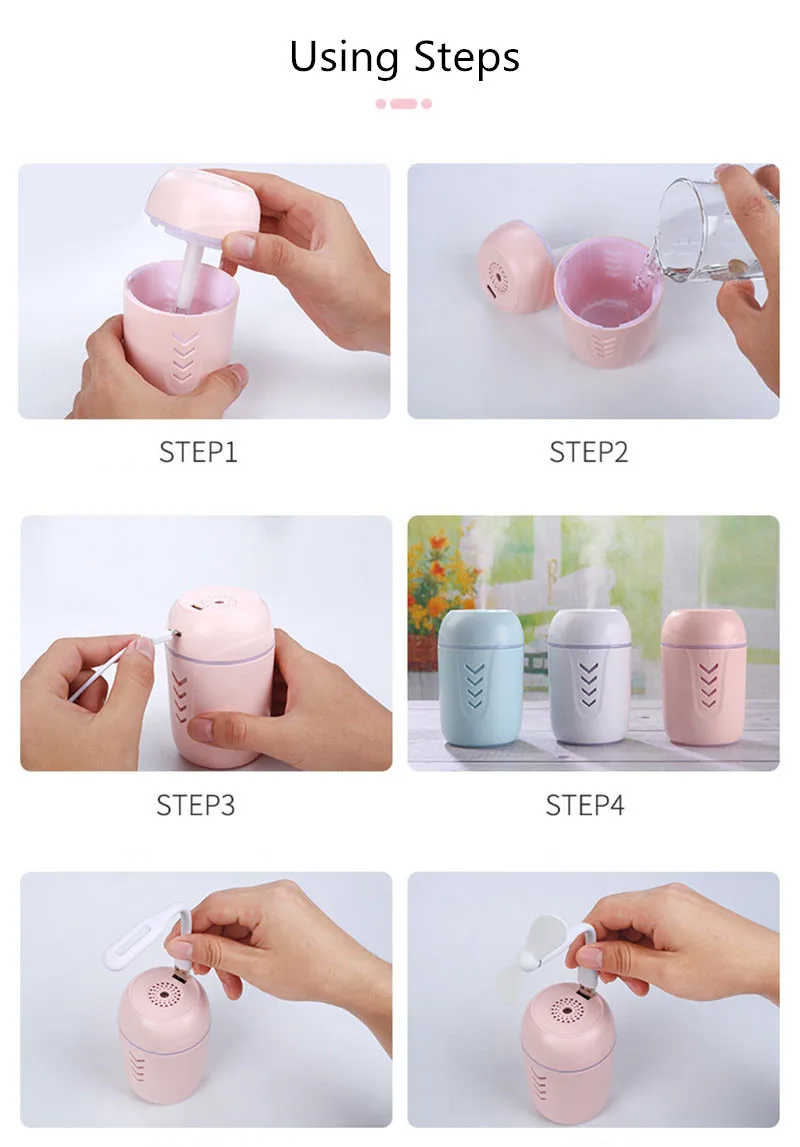 Using Steps

STEP1

STEP2

STEP3

STEP4