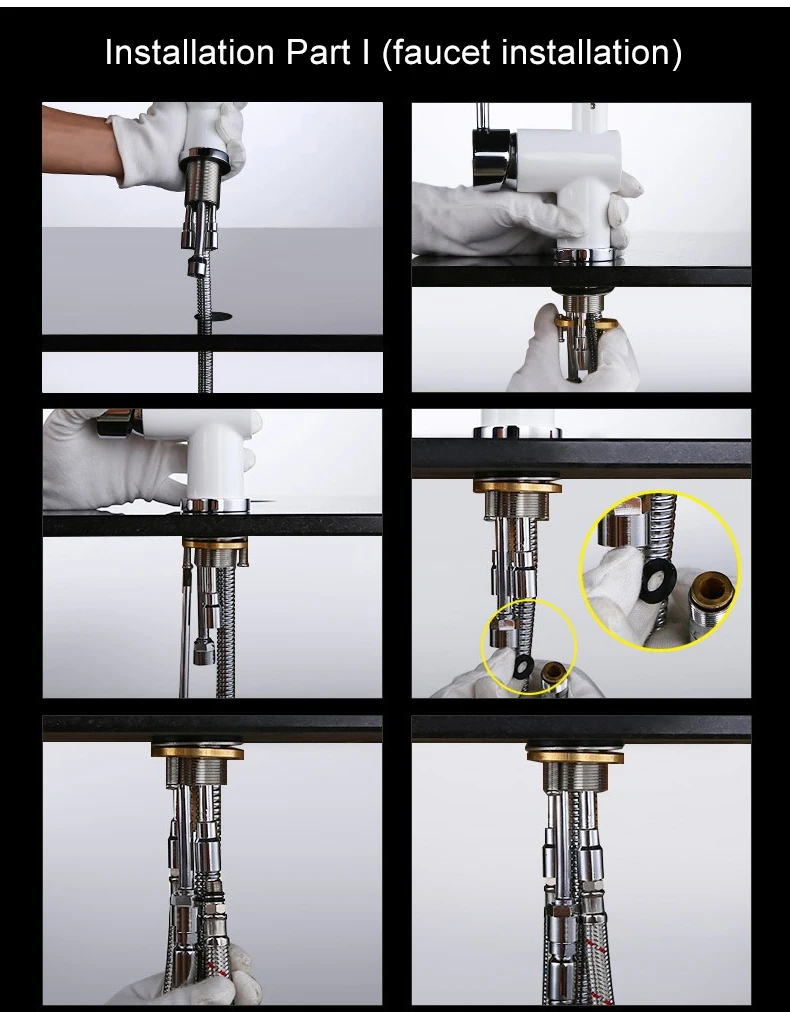 Installation Part I (faucet installation)