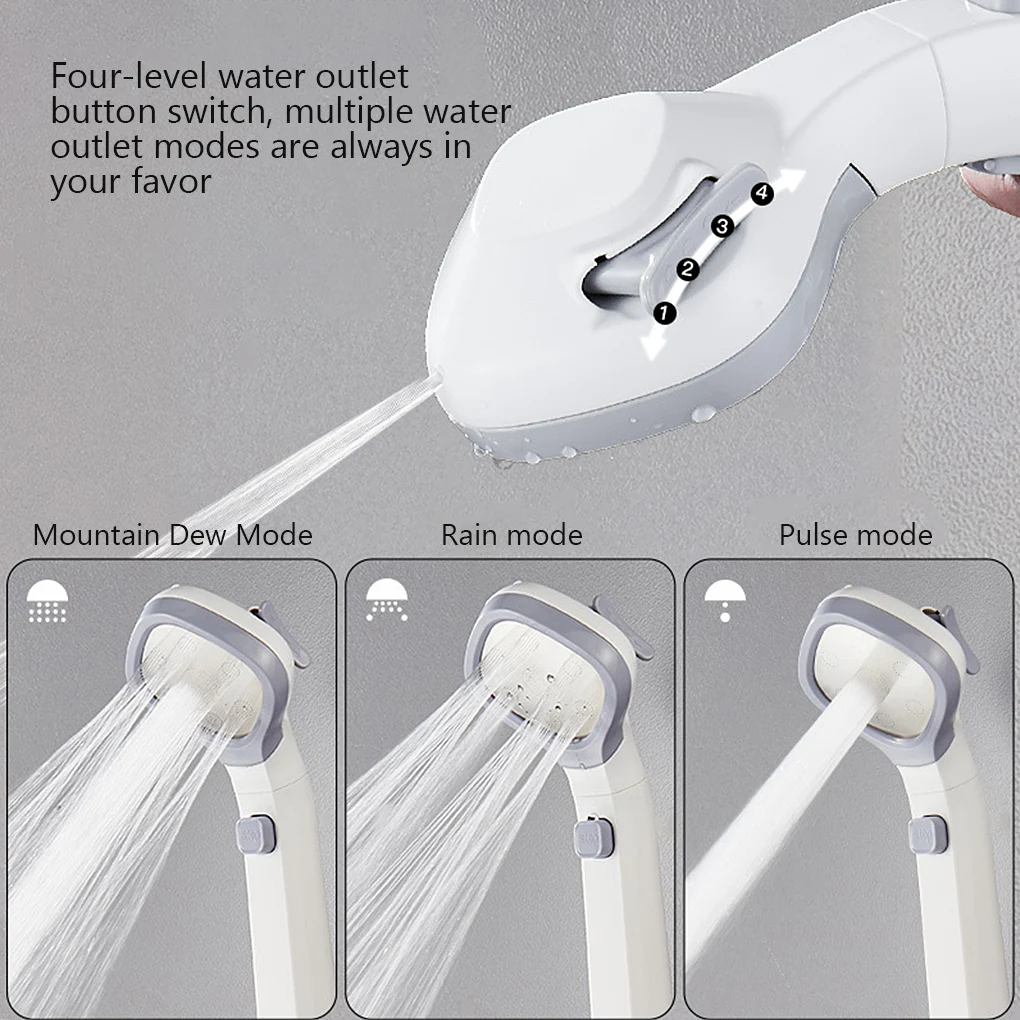 Four-level water outlet button switch, multiple water outlet modes are always in your favor

4
3
2
1

Mountain Dew Mode

Rain mode

Pulse mode