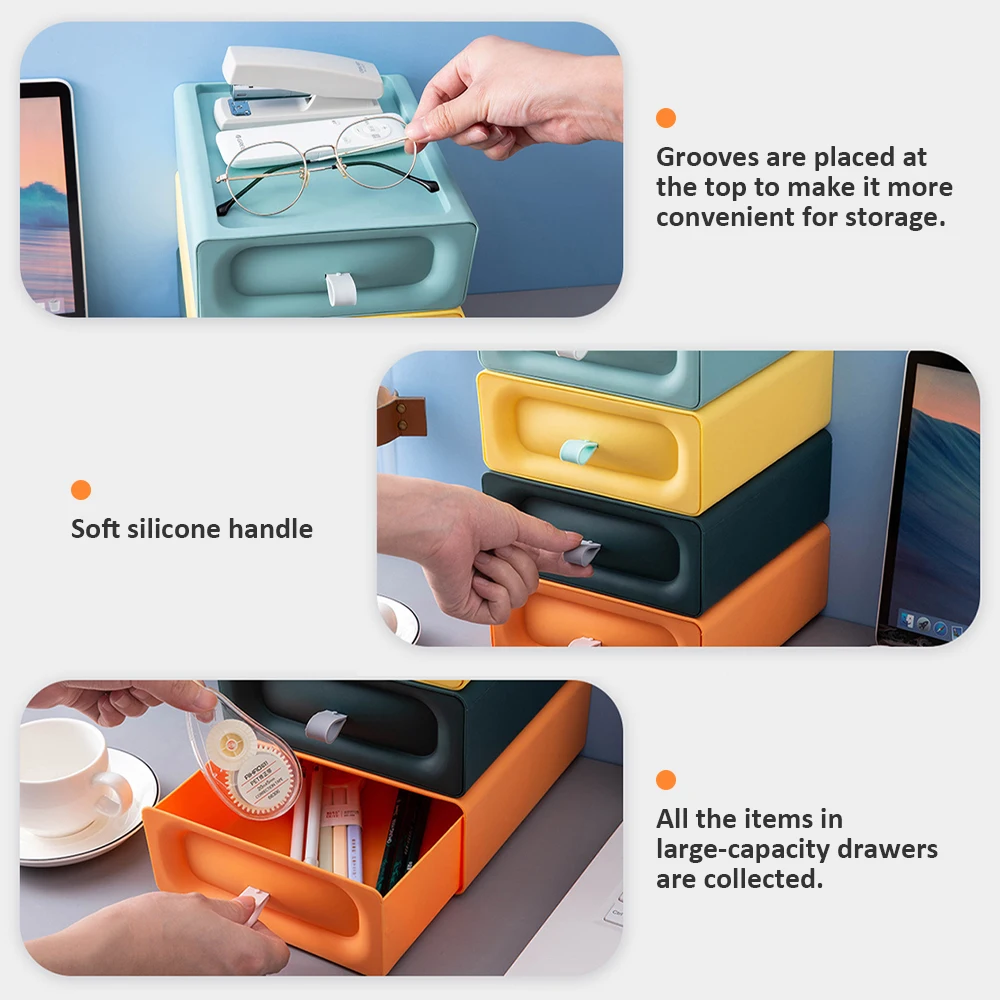 Grooves are placed at the top to make it more convenient for storage.

Soft silicone handle

All the items in large-capacity drawers are collected.