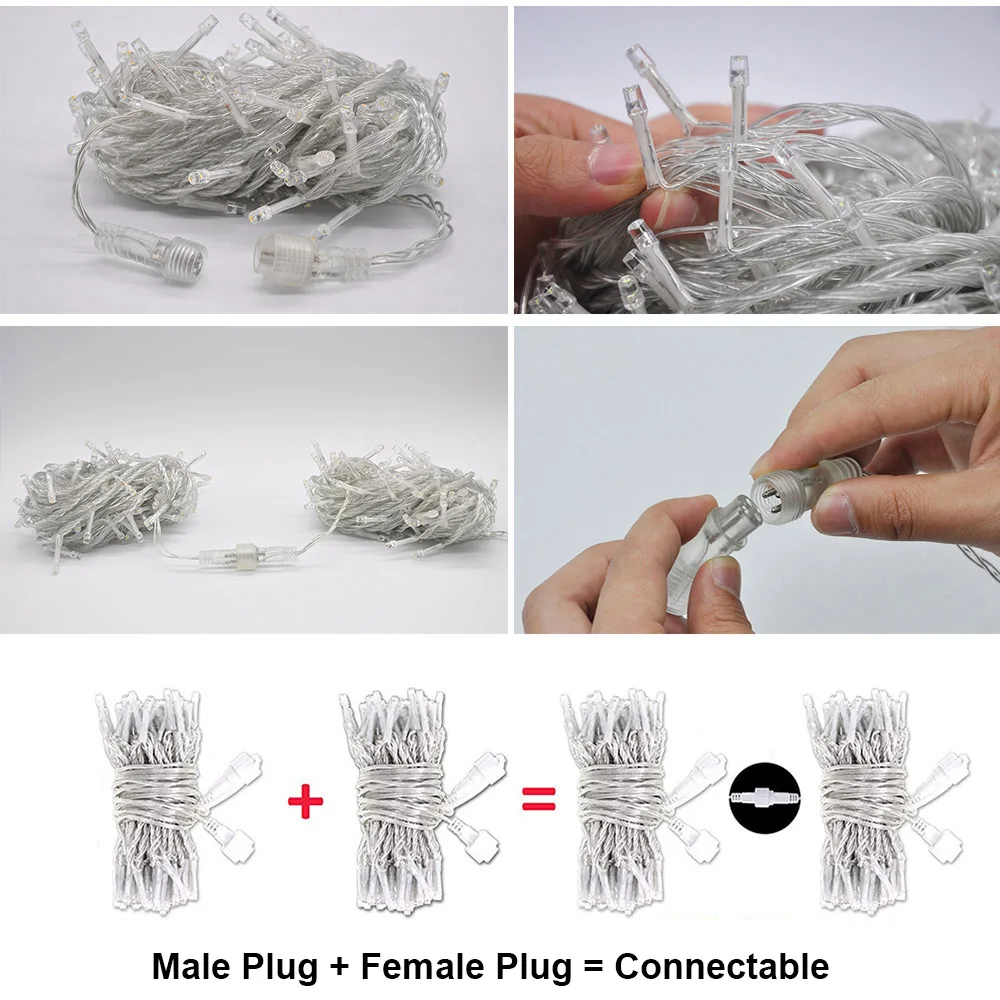 + =

Male Plug + Female Plug = Connectable