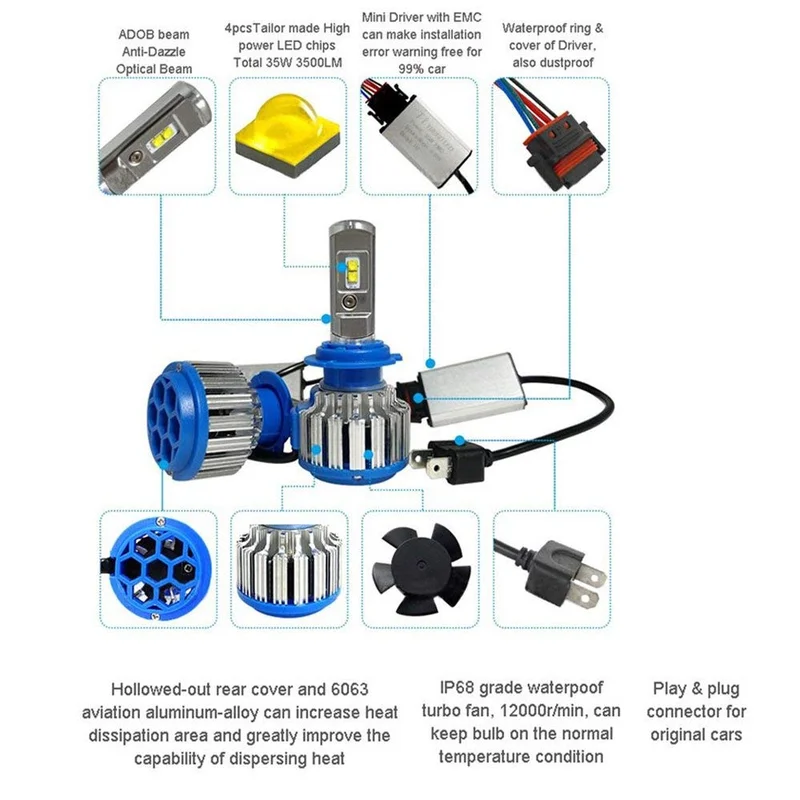 ADOB beam
Anti-Dazzle
Optical Beam

4pcsTailor made High power LED chips Total 35W 3500LM

Mini Driver with EMC can make installation error warning free for 99% car

Waterproof ring & cover of Driver, also dustproof

Hollowed-out rear cover and 6063 aviation aluminum-alloy can increase heat dissipation area and greatly improve the capability of dispersing heat

IP68 grade waterpoof turbo fan, 12000r/min, can keep bulb on the normal temperature condition

Play & plug connector for original cars