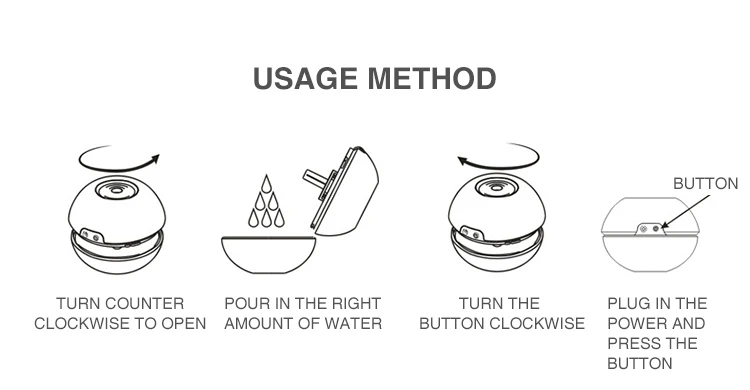 USAGE METHOD

BUTTON

TURN COUNTER CLOCKWISE TO OPEN

POUR IN THE RIGHT AMOUNT OF WATER

TURN THE BUTTON CLOCKWISE

PLUG IN THE POWER AND PRESS THE BUTTON