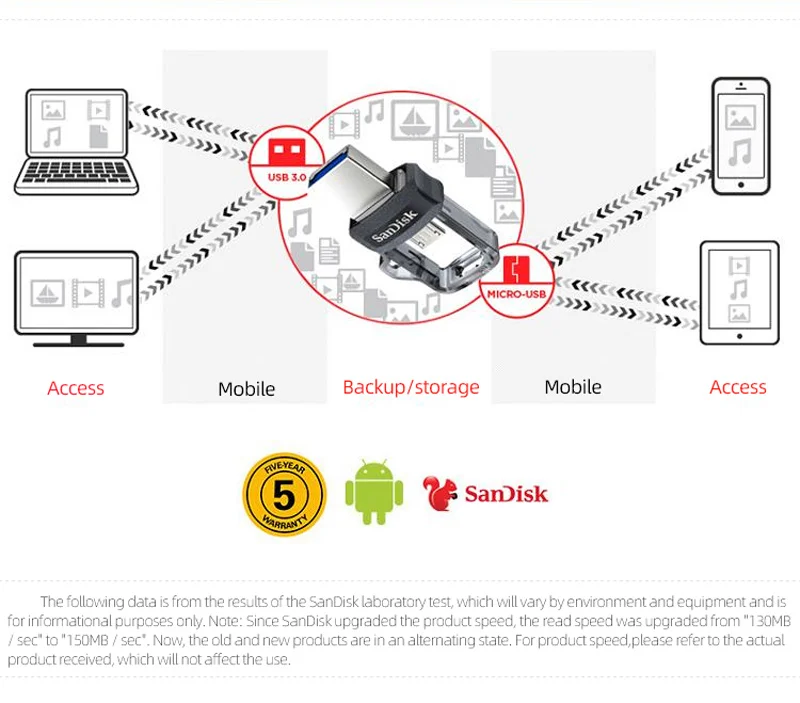 USB 3.0

SanDisk

MICRO-USB

Access

Mobile

Backup/storage

Mobile

Access

FIVE-YEAR
5
WARRANTY

SanDisk

The following data is from the results of the SanDisk laboratory test, which will vary by environment and equipment and is for informational purposes only. Note: Since SanDisk upgraded the product speed, the read speed was upgraded from "130MB / sec" to "150MB / sec". Now, the old and new products are in an alternating state. For product speed,please refer to the actual product received, which will not affect the use.