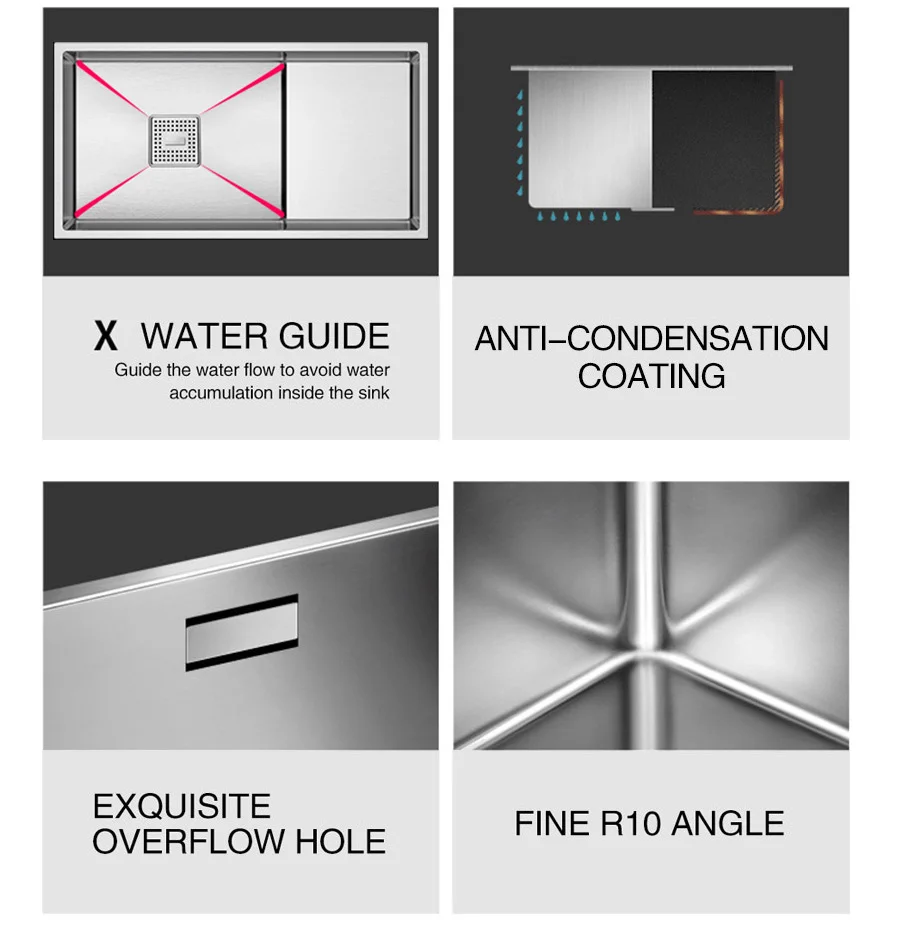 X WATER GUIDE
Guide the water flow to avoid water accumulation inside the sink

ANTI–CONDENSATION COATING

EXQUISITE OVERFLOW HOLE

FINE R10 ANGLE