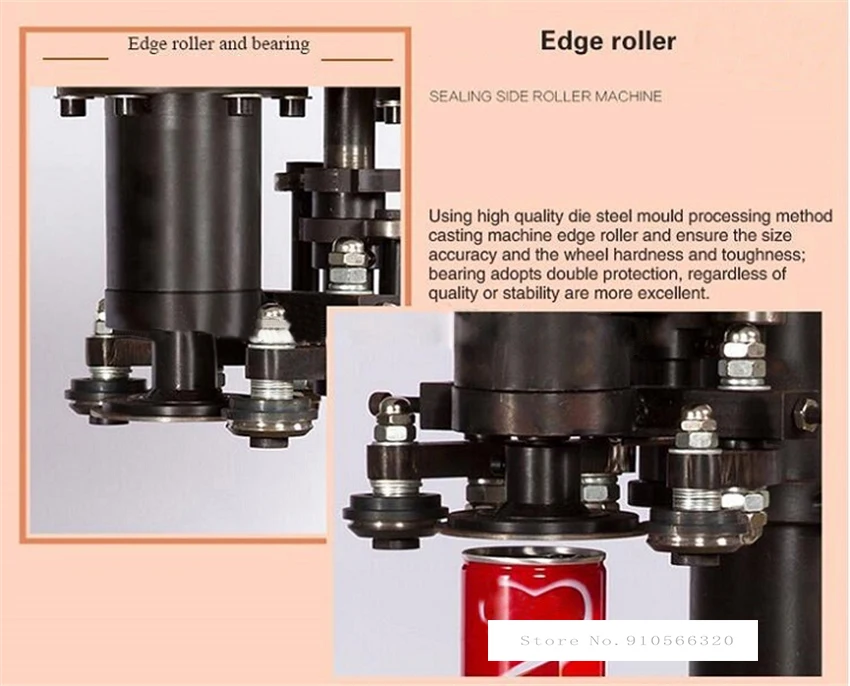 Edge roller and bearing

Edge roller

SEALING SIDE ROLLER MACHINE

Using high quality die steel mould processing method casting machine edge roller and ensure the size accuracy and the wheel hardness and toughness; bearing adopts double protection, regardless of quality or stability are more excellent.

Store No. 910566320