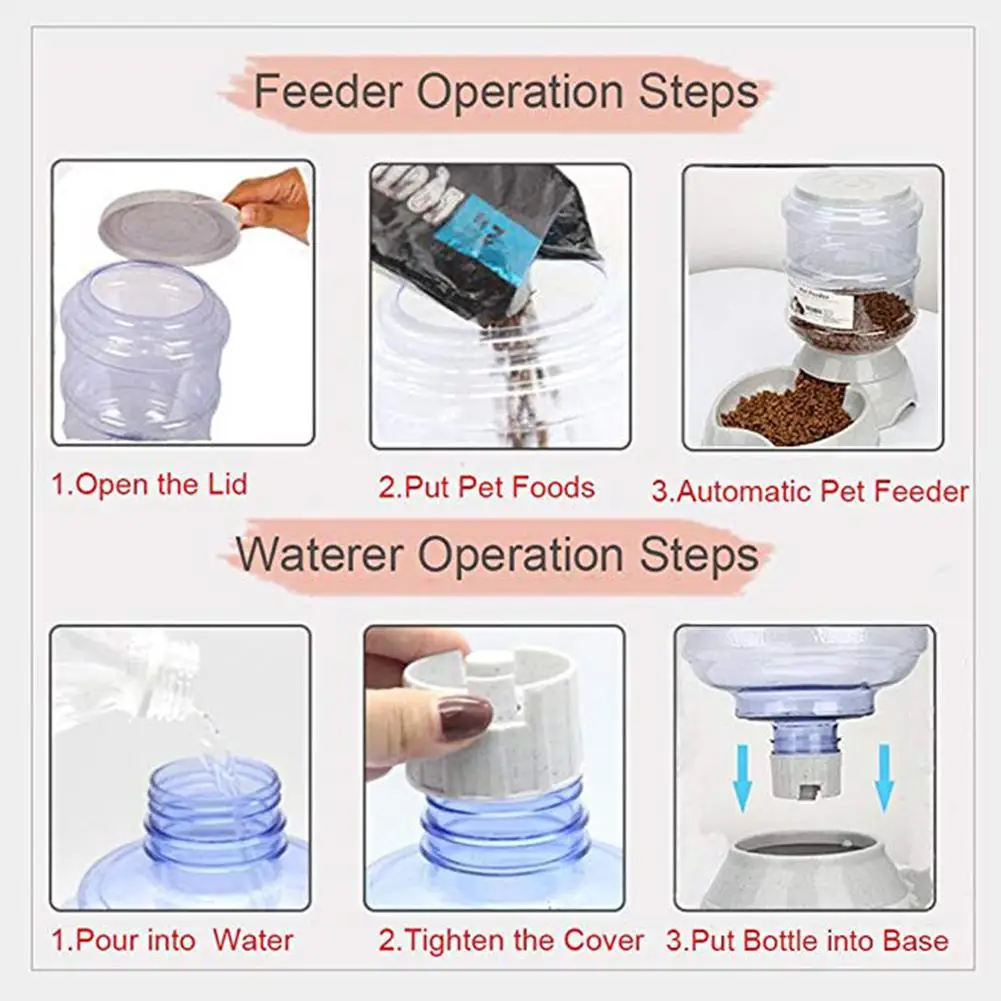 Feeder Operation Steps

1.Open the Lid

2.Put Pet Foods

3.Automatic Pet Feeder

Waterer Operation Steps

1.Pour into Water

2.Tighten the Cover

3.Put Bottle into Base