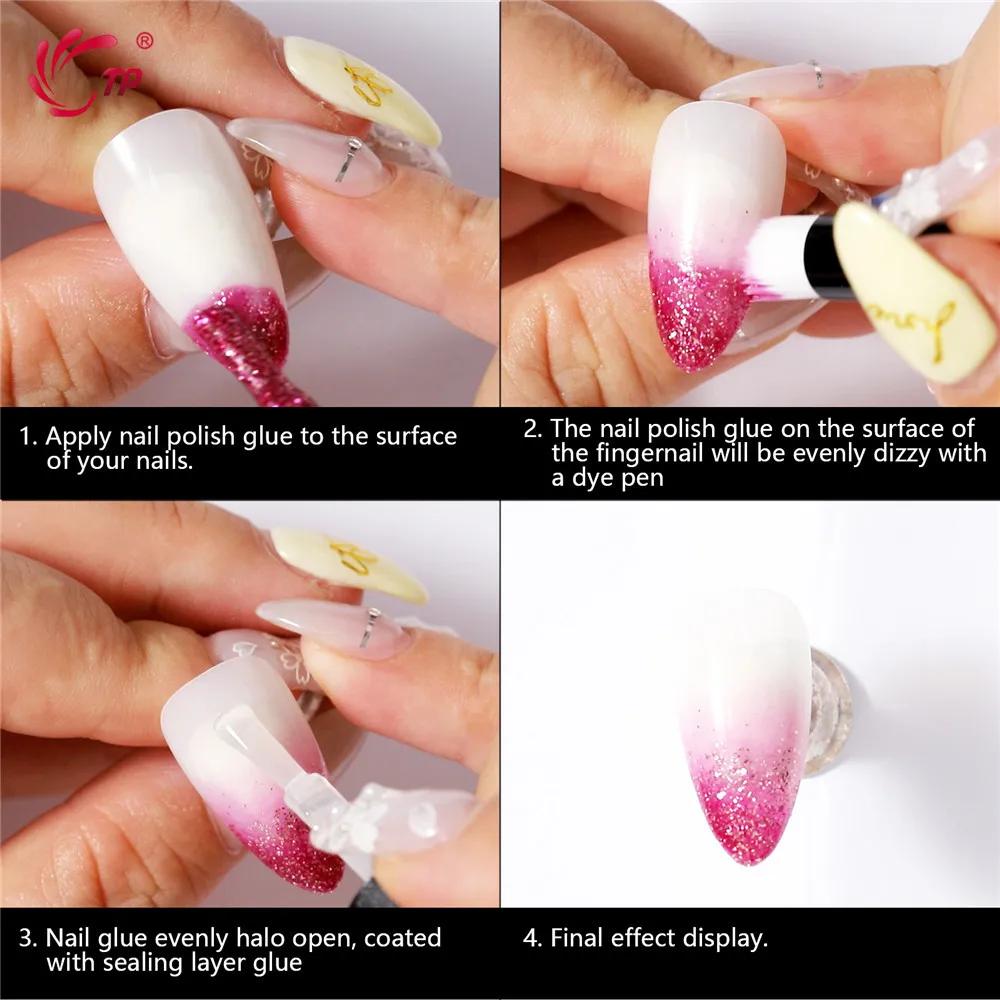 TP ®

1. Apply nail polish glue to the surface of your nails.

2. The nail polish glue on the surface of the fingernail will be evenly dizzy with a dye pen

3. Nail glue evenly halo open, coated with sealing layer glue

4. Final effect display.