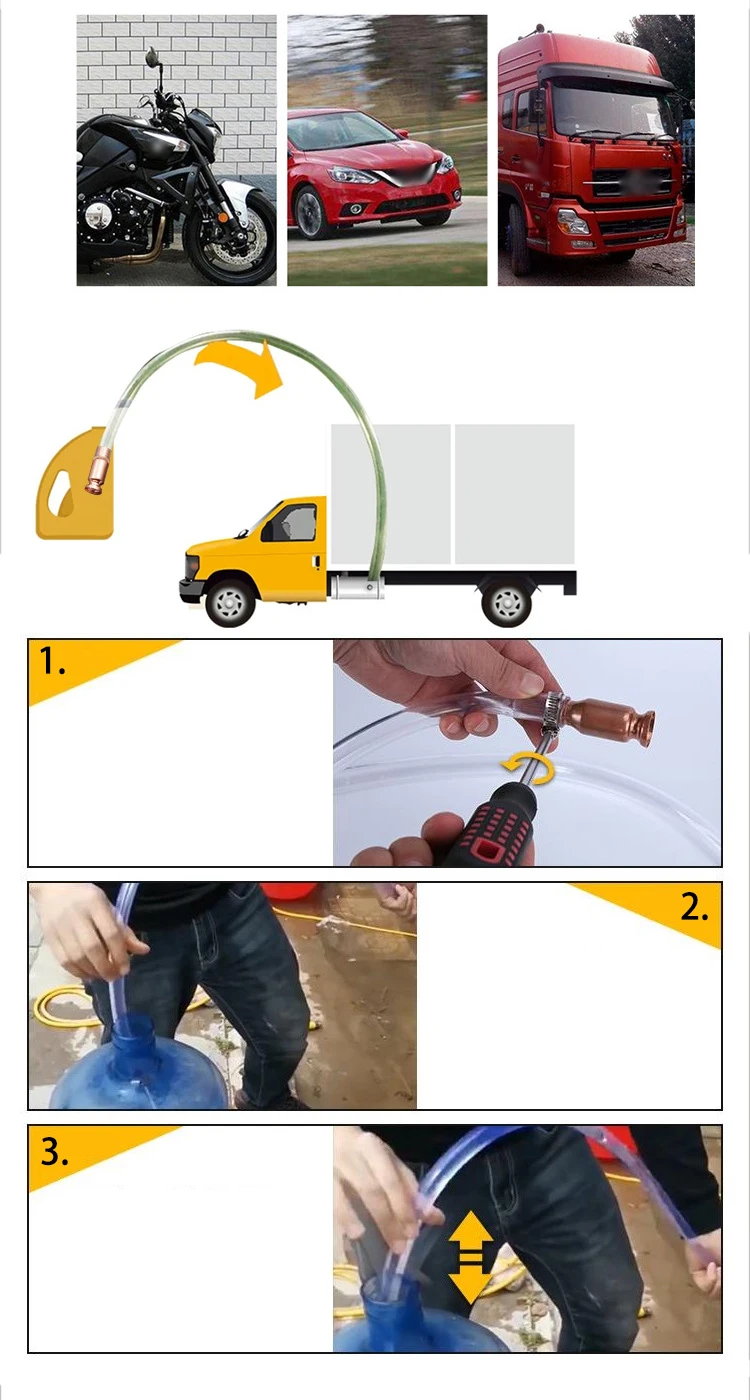 1.

2.

3.