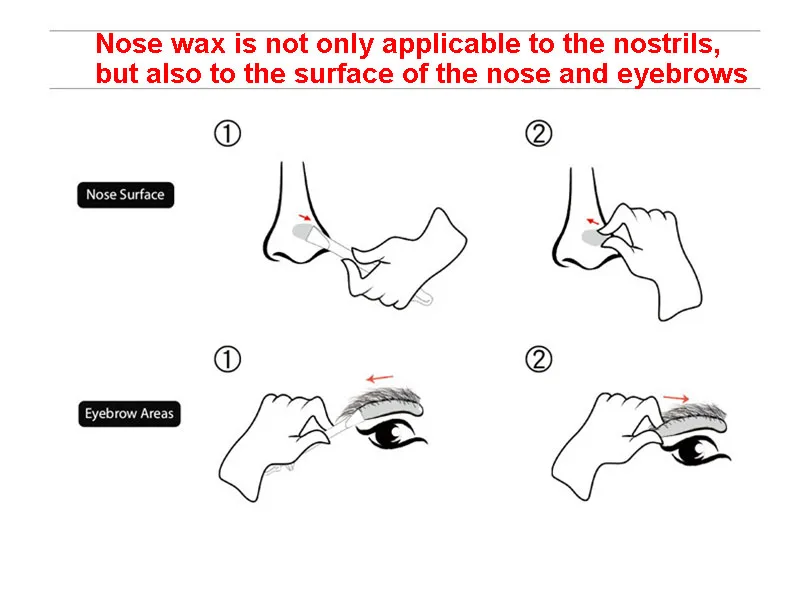 Nose wax is not only applicable to the nostrils, but also to the surface of the nose and eyebrows

Nose Surface

①

②

Eyebrow Areas

①

②