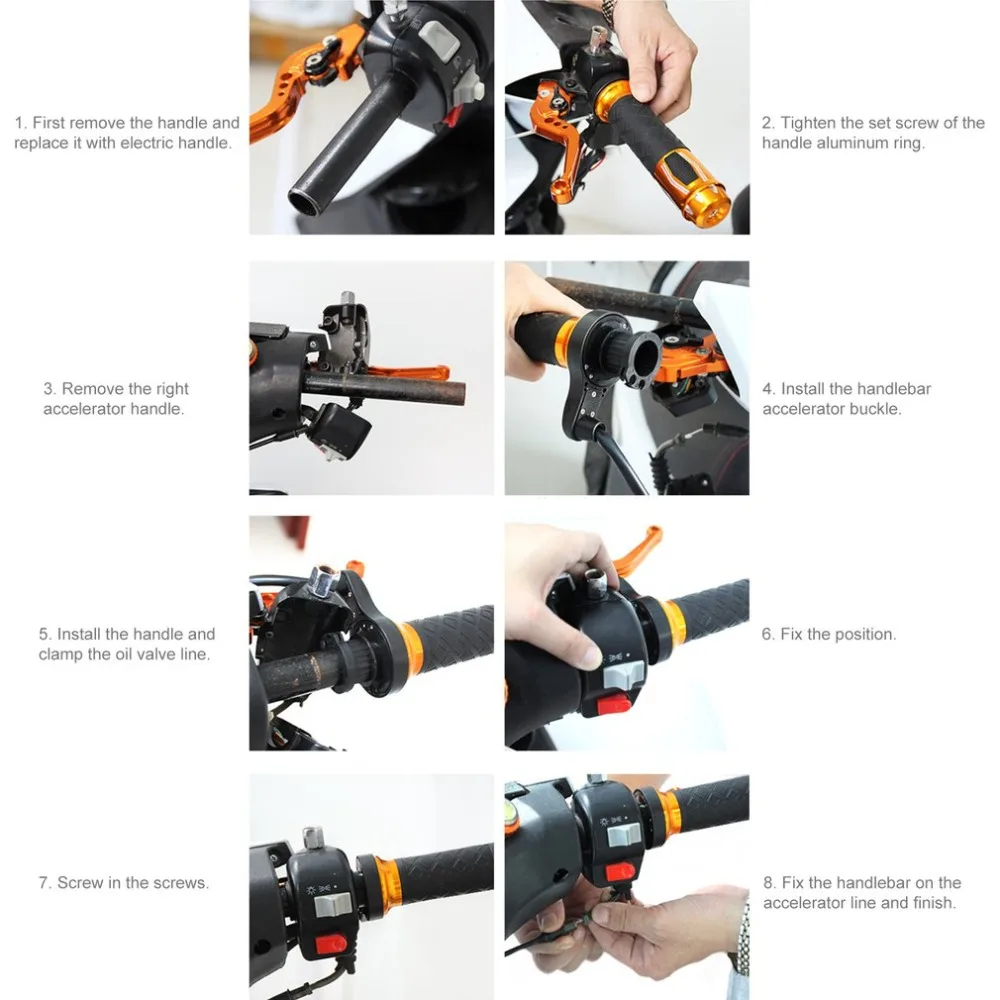 1. First remove the handle and replace it with electric handle.

2. Tighten the set screw of the handle aluminum ring.

3. Remove the right accelerator handle.

4. Install the handlebar accelerator buckle.

5. Install the handle and clamp the oil valve line.

6. Fix the position.

7. Screw in the screws.

8. Fix the handlebar on the accelerator line and finish.