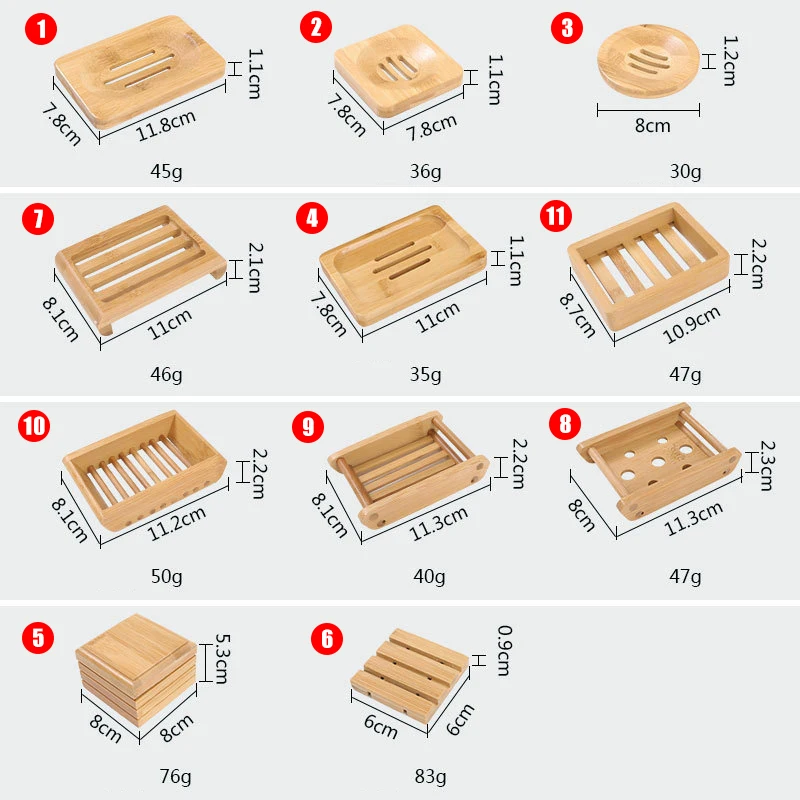 1
1.1cm
7.8cm
11.8cm
45g

2
1.1cm
7.8cm
7.8cm
36g

3
1.2cm
8cm
30g

7
2.1cm
8.1cm
11cm
46g

4
1.1cm
7.8cm
11cm
35g

11
2.2cm
8.7cm
10.9cm
47g

10
2.2cm
8.1cm
11.2cm
50g

9
2.2cm
8.1cm
11.3cm
40g

8
2.3cm
8cm
11.3cm
47g

5
5.3cm
8cm
8cm
76g

6
0.9cm
6cm
6cm
83g