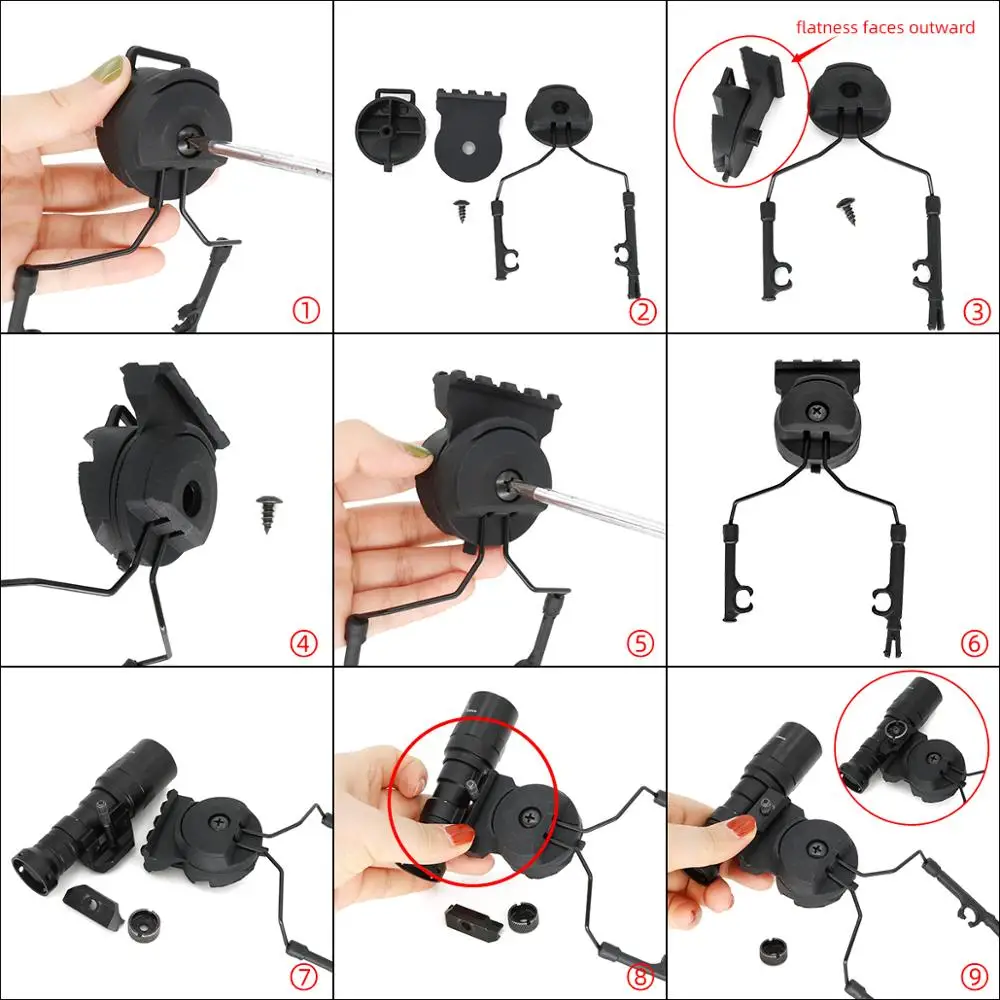 ①

②

flatness faces outward

③

④

⑤

⑥

⑦

⑧

⑨