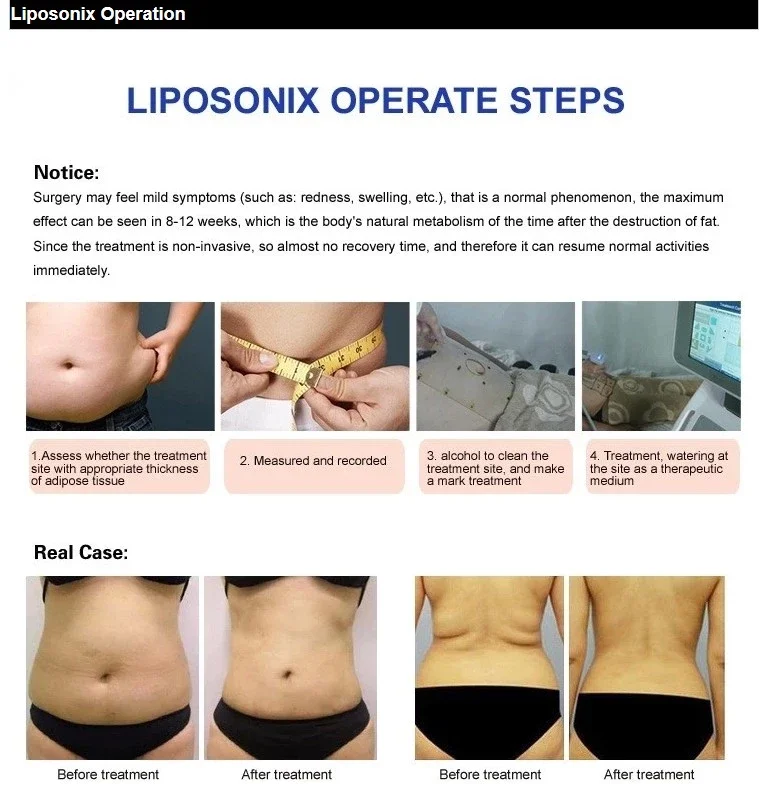 Liposonix Operation

LIPOSONIX OPERATE STEPS

Notice:
Surgery may feel mild symptoms (such as: redness, swelling, etc.), that is a normal phenomenon, the maximum effect can be seen in 8-12 weeks, which is the body's natural metabolism of the time after the destruction of fat. Since the treatment is non-invasive, so almost no recovery time, and therefore it can resume normal activities immediately.

1.Assess whether the treatment site with appropriate thickness of adipose tissue

2. Measured and recorded

3. alcohol to clean the treatment site, and make a mark treatment

4. Treatment, watering at the site as a therapeutic medium

Real Case:

Before treatment

After treatment

Before treatment

After treatment