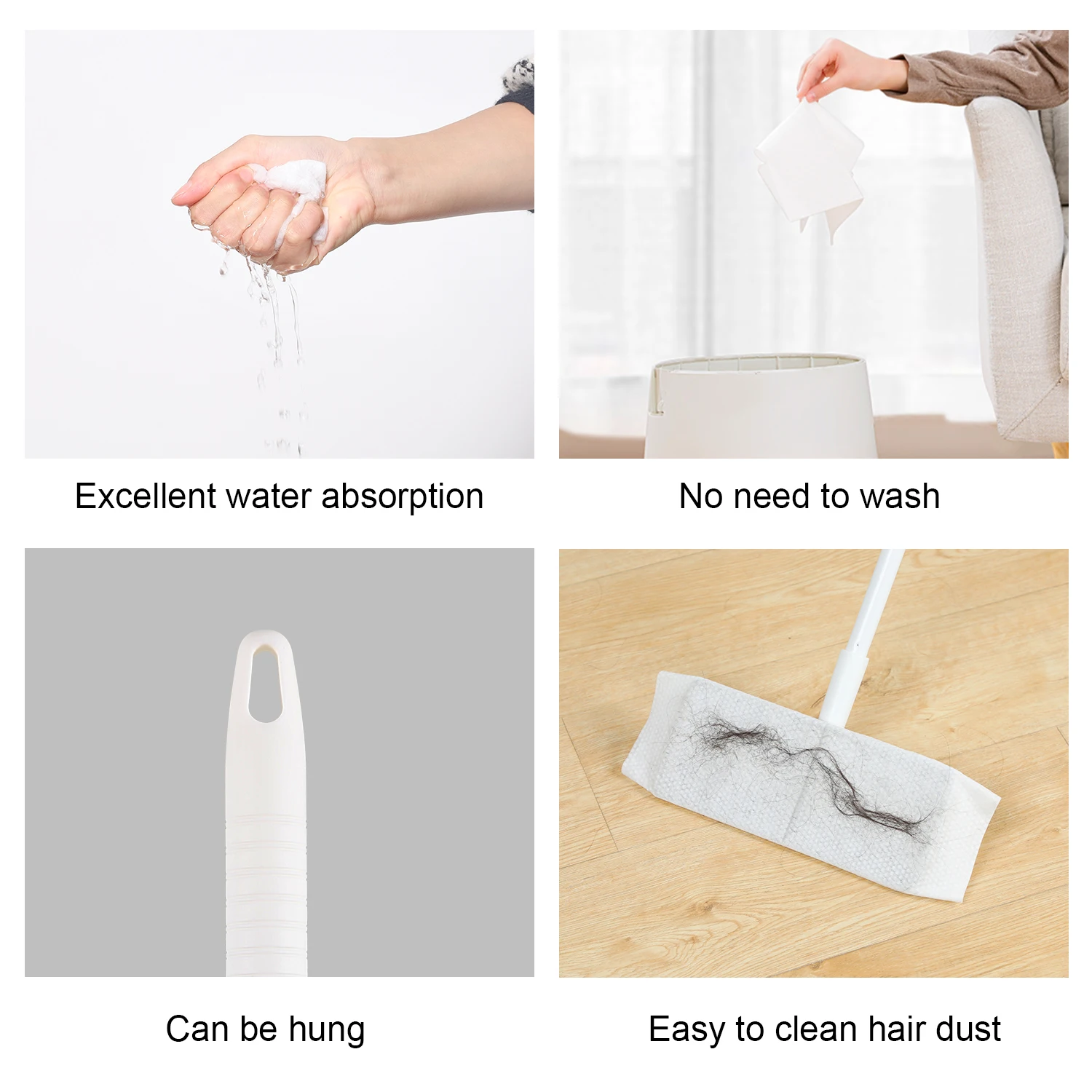 Excellent water absorption

No need to wash

Can be hung

Easy to clean hair dust