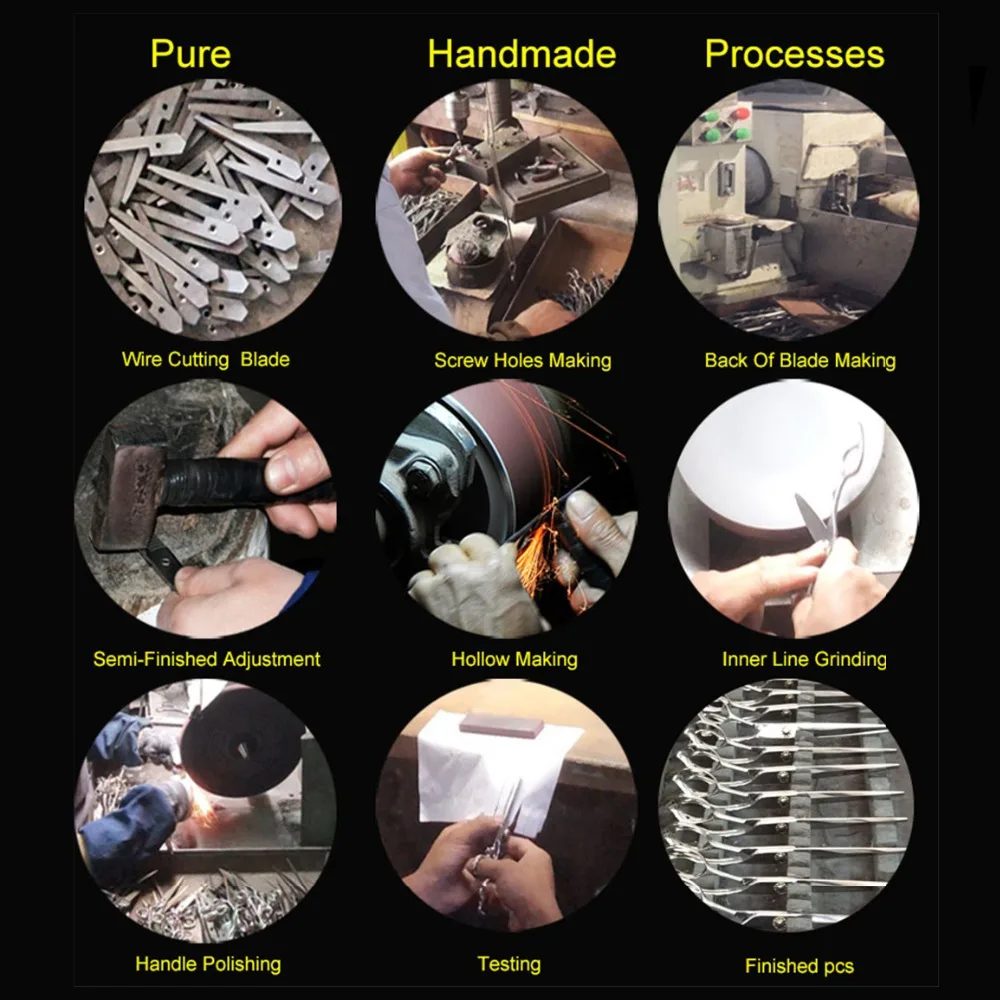 Pure Handmade Processes

Wire Cutting Blade

Screw Holes Making

Back Of Blade Making

Semi-Finished Adjustment

Hollow Making

Inner Line Grinding

Handle Polishing

Testing

Finished pcs