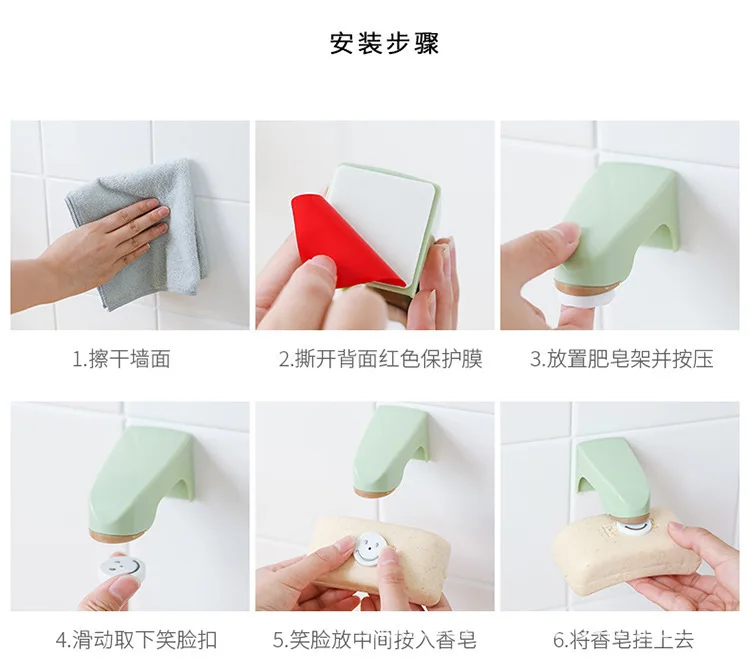 安装步骤

1.擦干墙面

2.撕开背面红色保护膜

3.放置肥皂架并按压

4.滑动取下笑脸扣

5.笑脸放中间按入香皂

6.将香皂挂上去