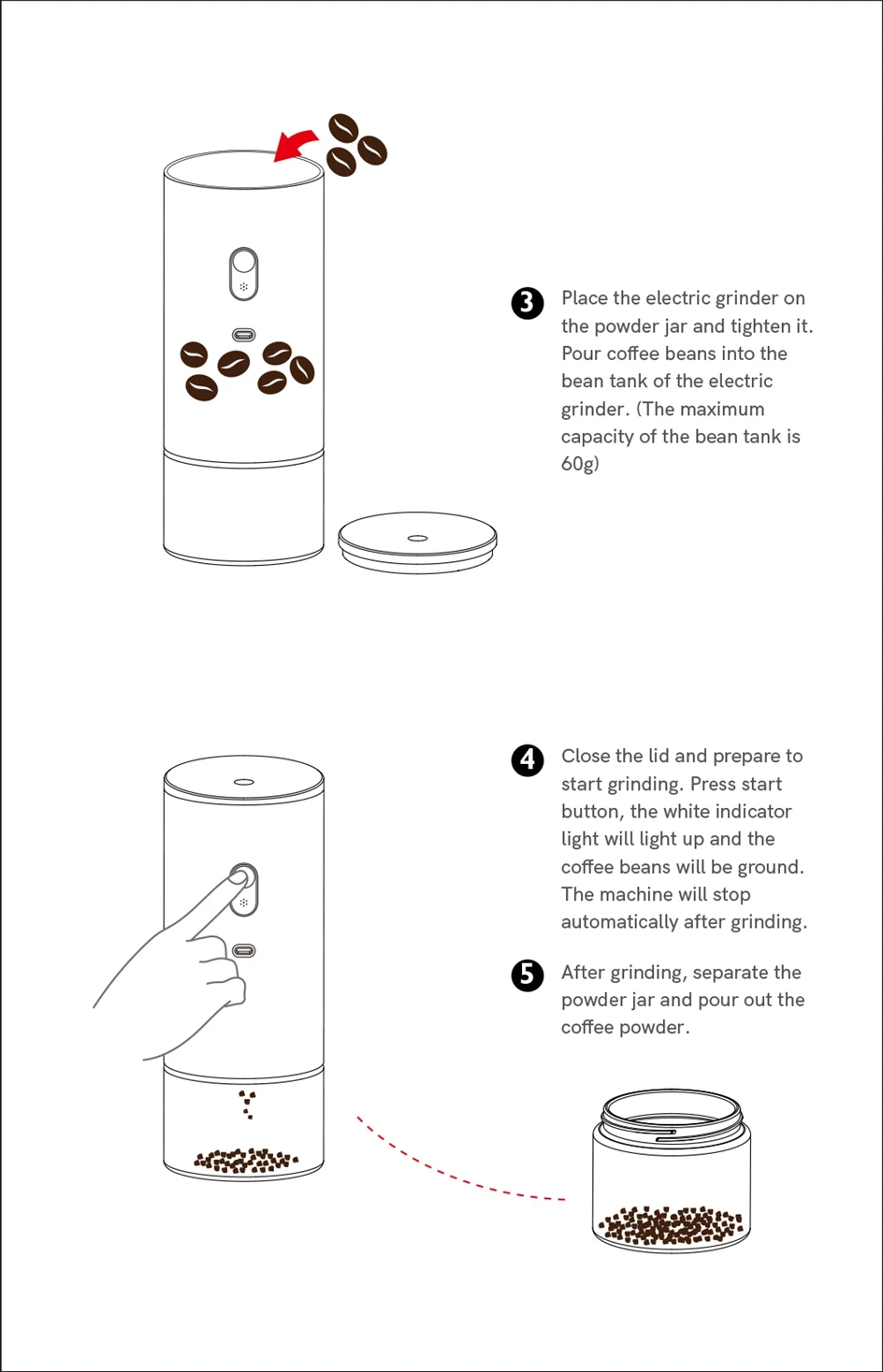 3 Place the electric grinder on the powder jar and tighten it. Pour coffee beans into the bean tank of the electric grinder. (The maximum capacity of the bean tank is 60g)

4 Close the lid and prepare to start grinding. Press start button, the white indicator light will light up and the coffee beans will be ground. The machine will stop automatically after grinding.

5 After grinding, separate the powder jar and pour out the coffee powder.