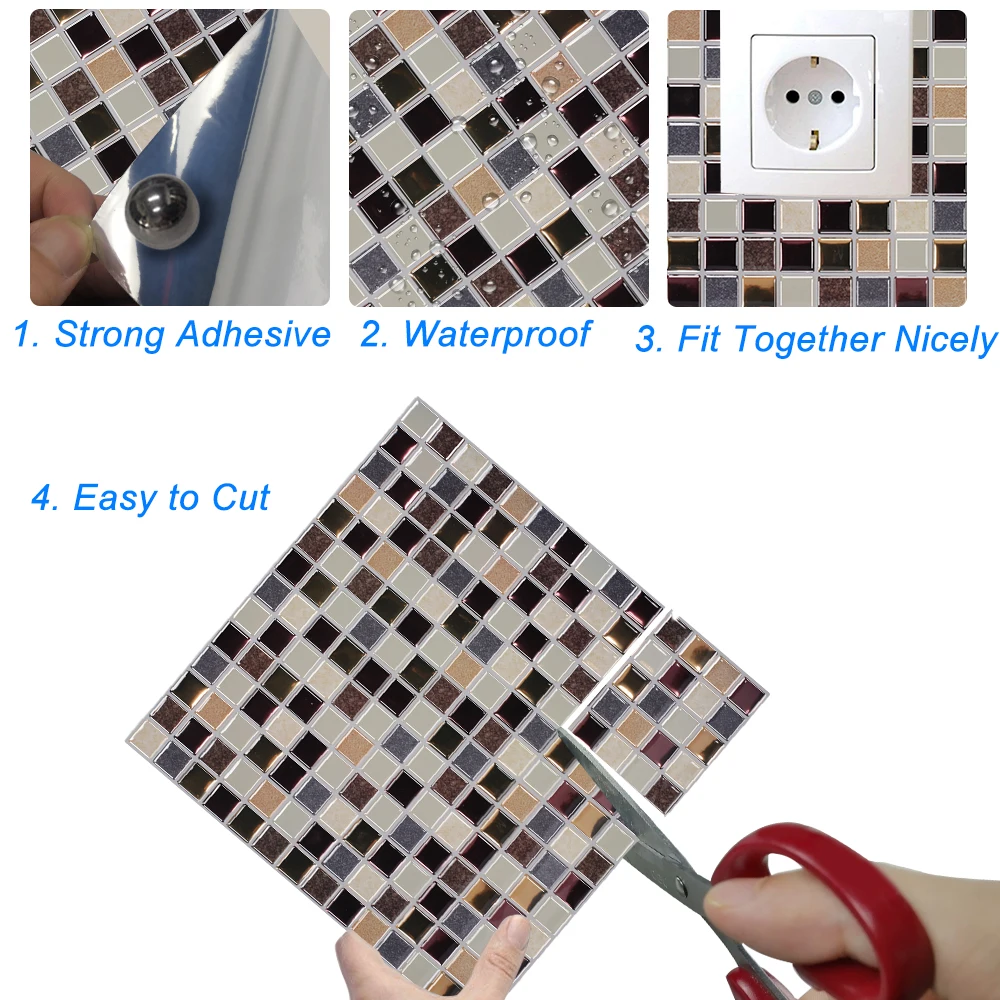 1. Strong Adhesive

2. Waterproof

3. Fit Together Nicely

4. Easy to Cut