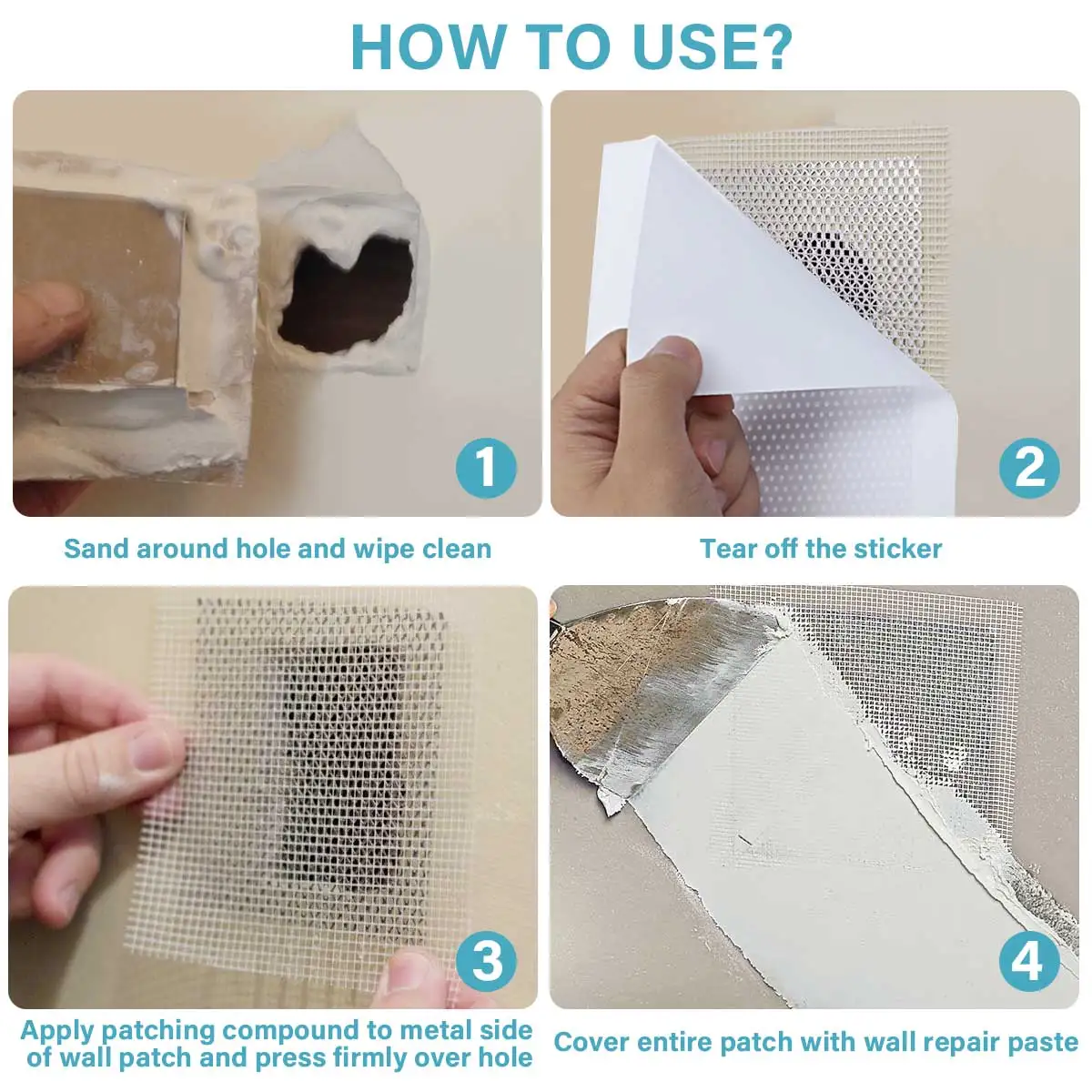 HOW TO USE?

1

Sand around hole and wipe clean

2

Tear off the sticker

3

Apply patching compound to metal side of wall patch and press firmly over hole

4

Cover entire patch with wall repair paste