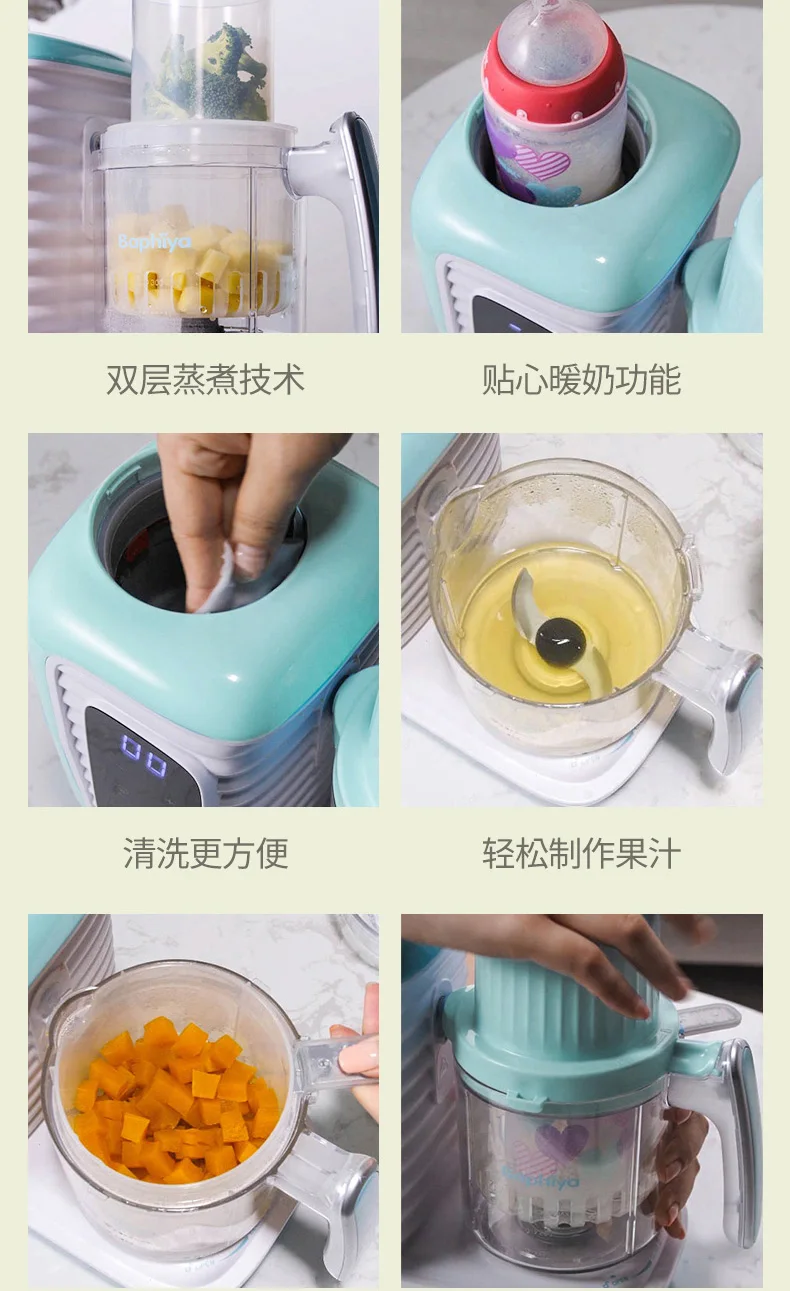 Baphiya

双层蒸煮技术

贴心暖奶功能

清洗更方便

轻松制作果汁

Baphiya