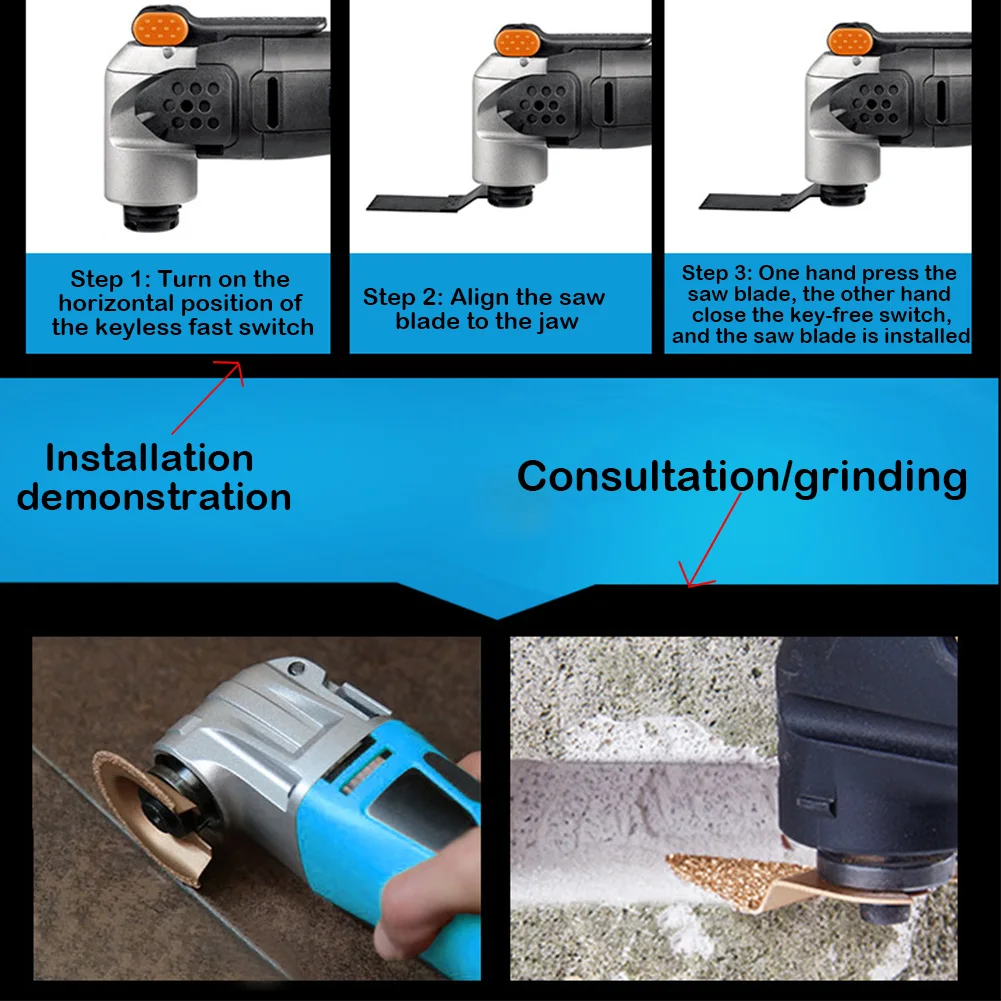 Step 1: Turn on the horizontal position of the keyless fast switch

Step 2: Align the saw blade to the jaw

Step 3: One hand press the saw blade, the other hand close the key-free switch, and the saw blade is installed

Installation demonstration

Consultation/grinding