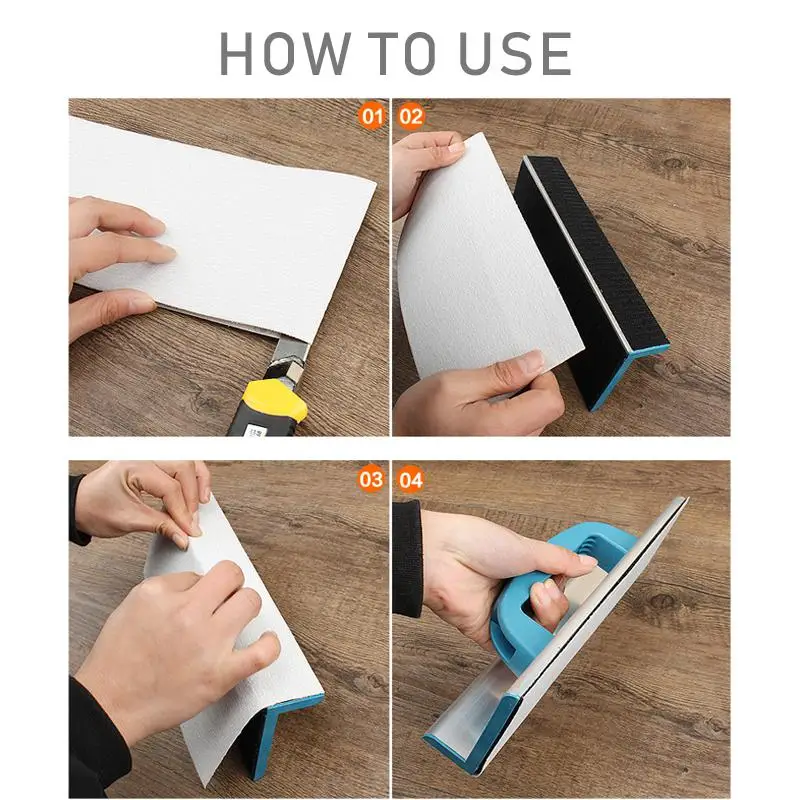 HOW TO USE

01

02

03

04