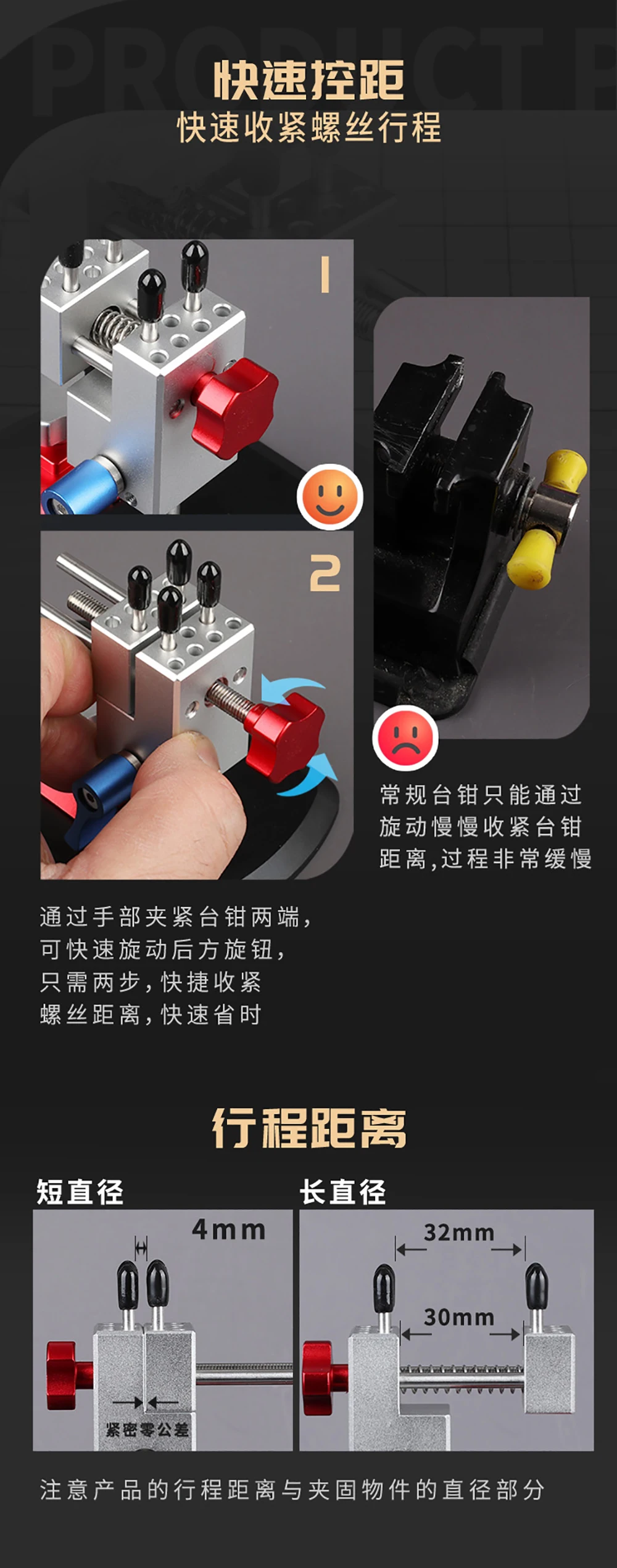 PRODUCTP

快速控距
快速收紧螺丝行程

1

2

常规台钳只能通过旋动慢慢收紧台钳距离,过程非常缓慢

通过手部夹紧台钳两端,
可快速旋动后方旋钮,
只需两步,快捷收紧
螺丝距离,快速省时

行程距离

短直径

4mm

紧密零公差

长直径

32mm

30mm

注意产品的行程距离与夹固物件的直径部分