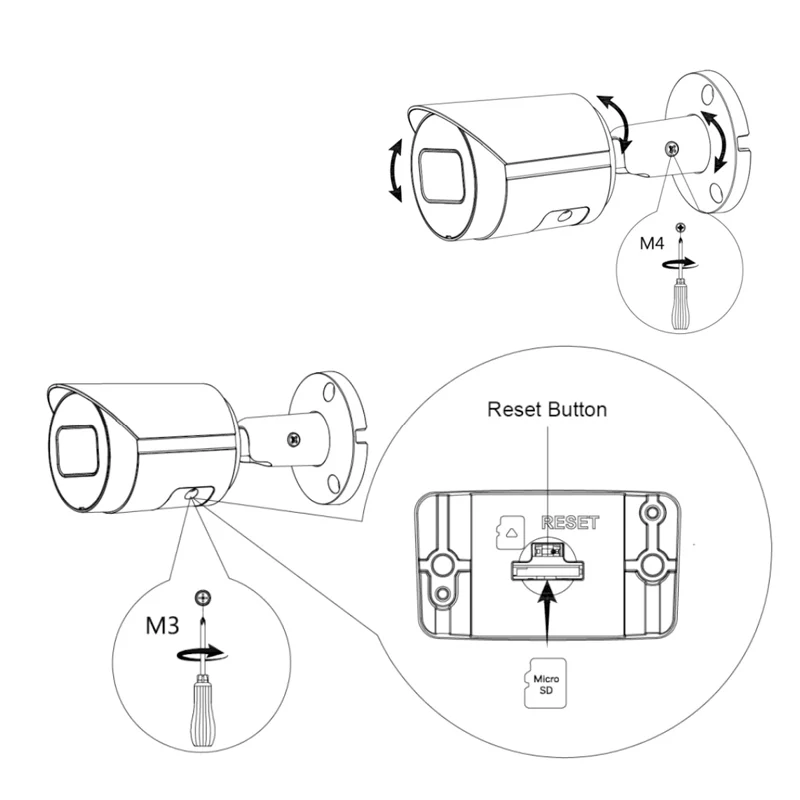 M4

Reset Button

RESET

M3

Micro SD