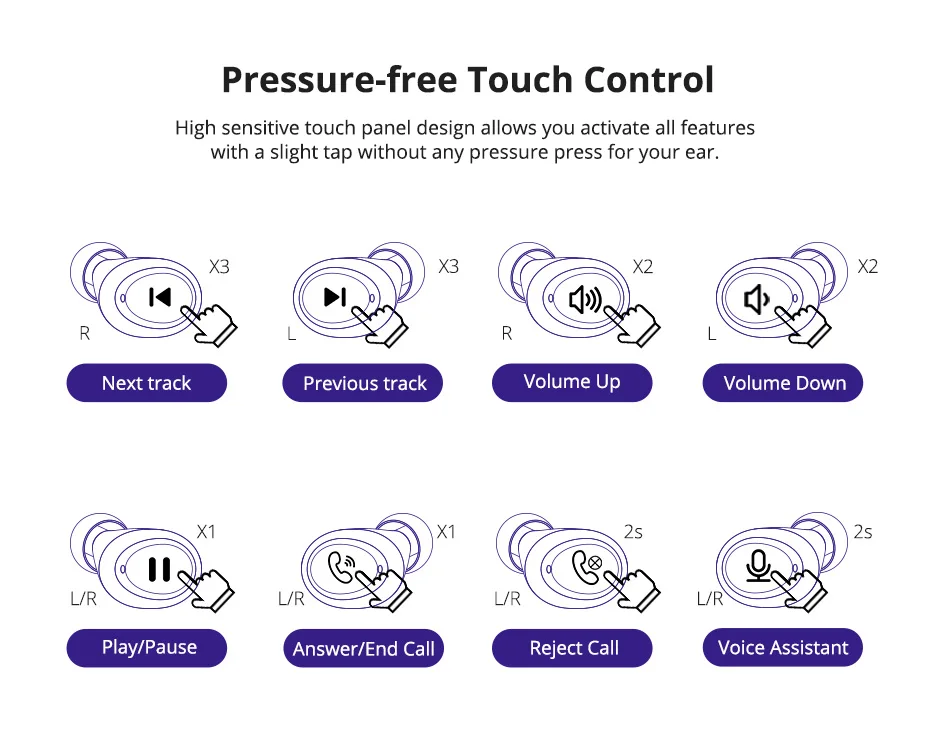 Pressure-free Touch Control

High sensitive touch panel design allows you activate all features with a slight tap without any pressure press for your ear.

X3
R
Next track

X3
L
Previous track

X2
R
Volume Up

X2
L
Volume Down

X1
L/R
Play/Pause

X1
L/R
Answer/End Call

2s
L/R
Reject Call

2s
L/R
Voice Assistant