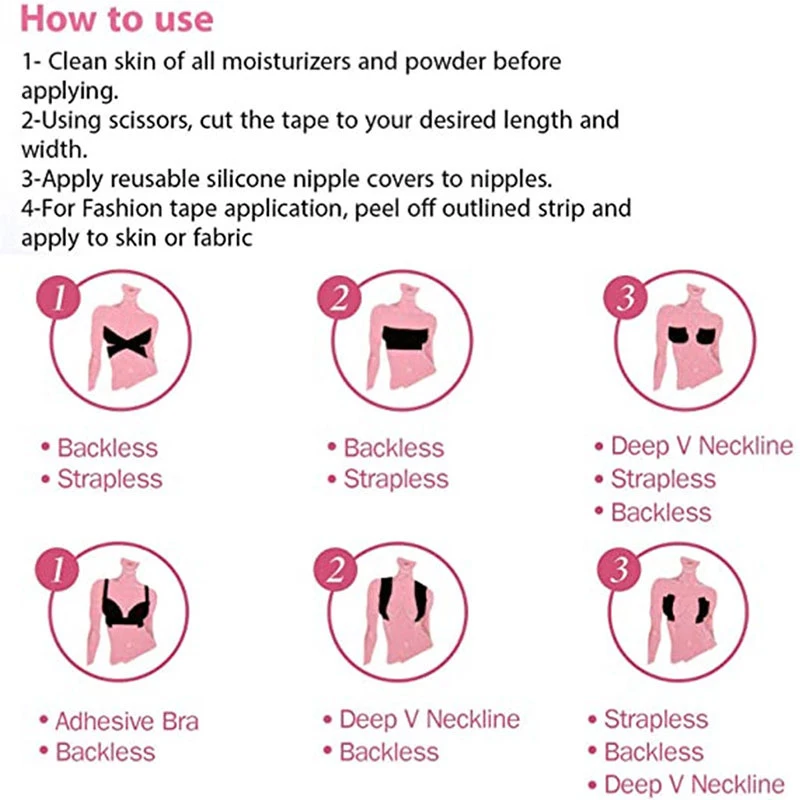 How to use

1- Clean skin of all moisturizers and powder before applying.
2-Using scissors, cut the tape to your desired length and width.
3-Apply reusable silicone nipple covers to nipples.
4-For Fashion tape application, peel off outlined strip and apply to skin or fabric

1

• Backless
• Strapless

2

• Backless
• Strapless

3

• Deep V Neckline
• Strapless
• Backless

1

• Adhesive Bra
• Backless

2

• Deep V Neckline
• Backless

3

• Strapless
• Backless
• Deep V Neckline