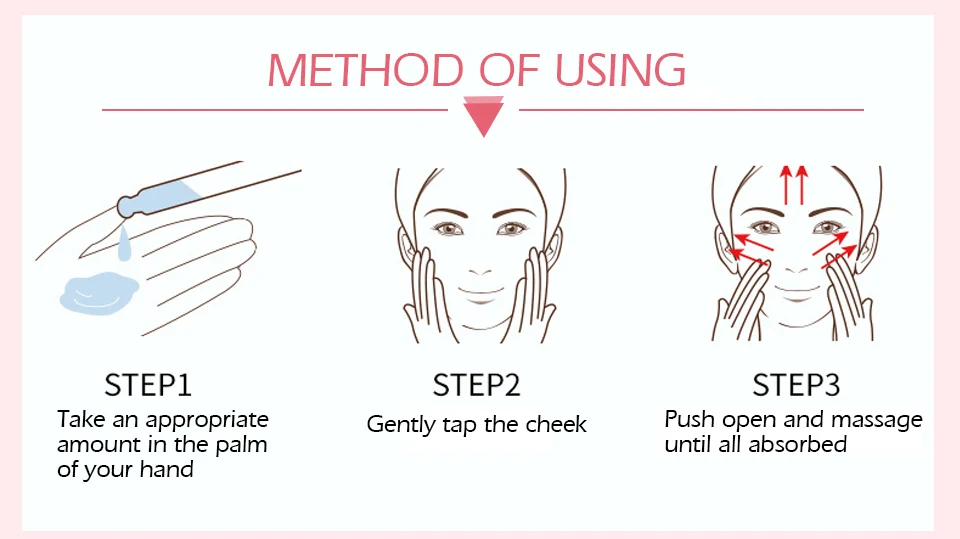 METHOD OF USING

STEP1
Take an appropriate amount in the palm of your hand

STEP2
Gently tap the cheek

STEP3
Push open and massage until all absorbed