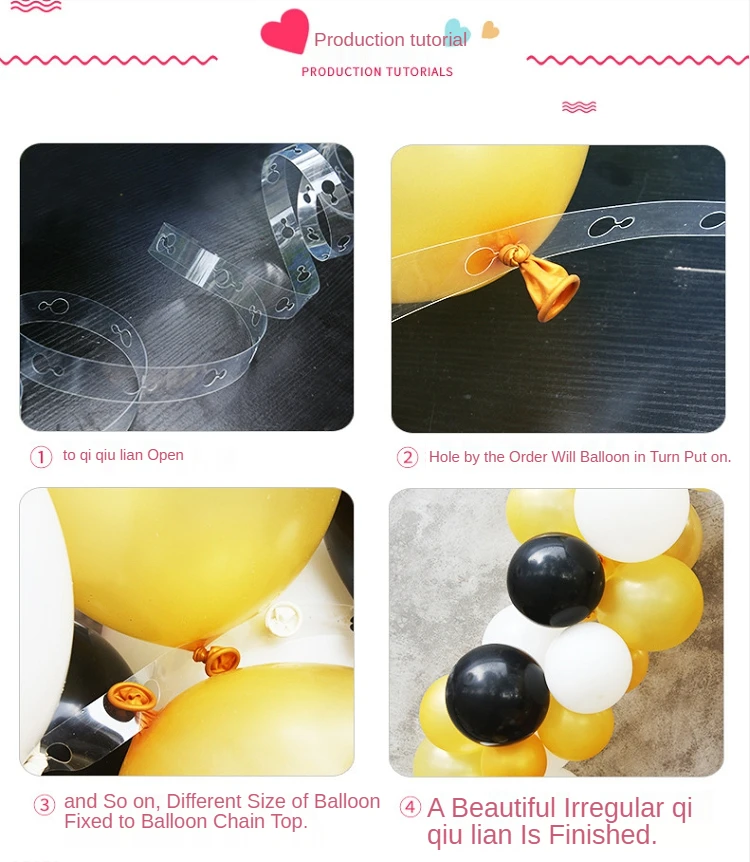 Production tutorial
PRODUCTION TUTORIALS

① to qi qiu lian Open

② Hole by the Order Will Balloon in Turn Put on.

③ and So on, Different Size of Balloon Fixed to Balloon Chain Top.

④ A Beautiful Irregular qi qiu lian Is Finished.