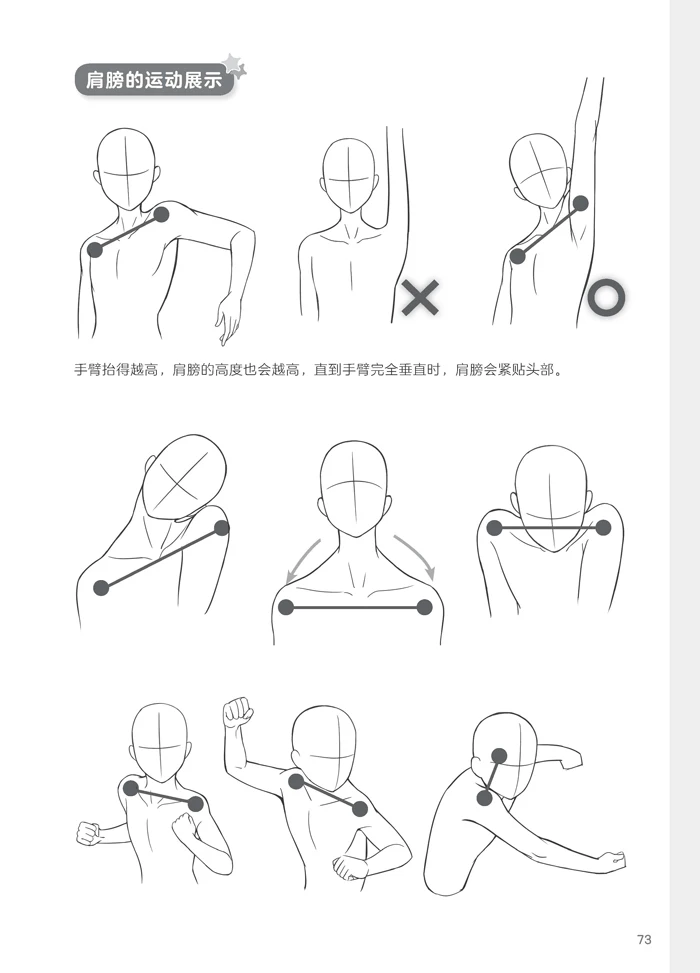 肩膀的运动展示

手臂抬得越高，肩膀的高度也会越高，直到手臂完全垂直时，肩膀会紧贴头部。

73