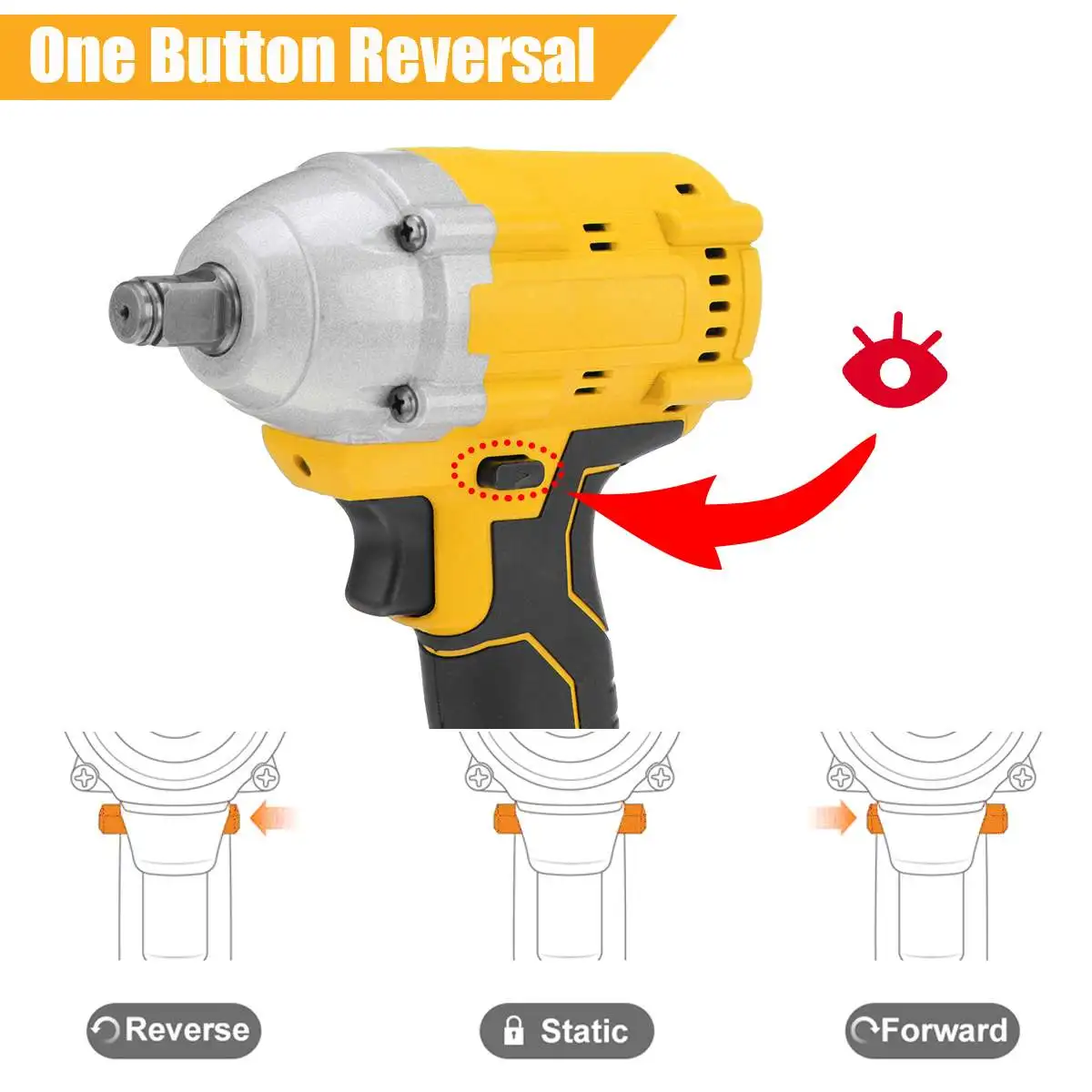 One Button Reversal

Reverse

Static

Forward