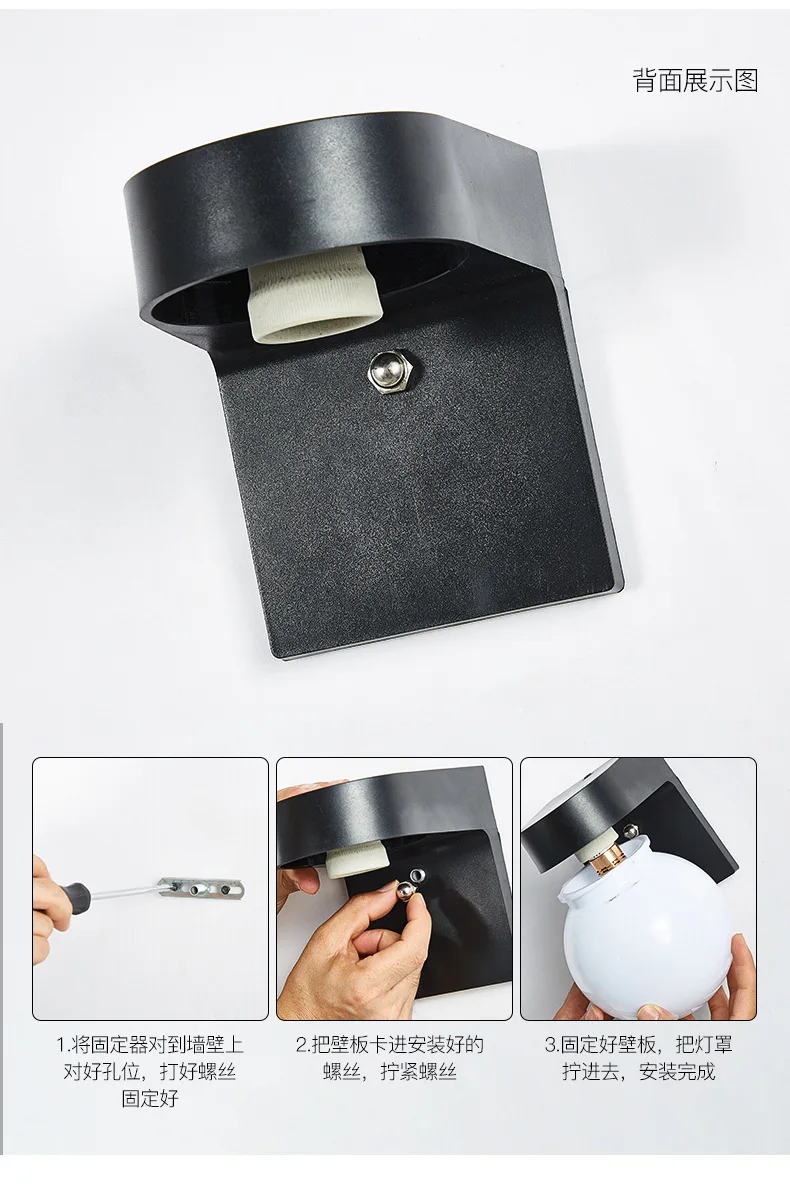 背面展示图

1.将固定器对到墙壁上对好孔位，打好螺丝固定好

2.把壁板卡进安装好的螺丝，拧紧螺丝

3.固定好壁板，把灯罩拧进去，安装完成