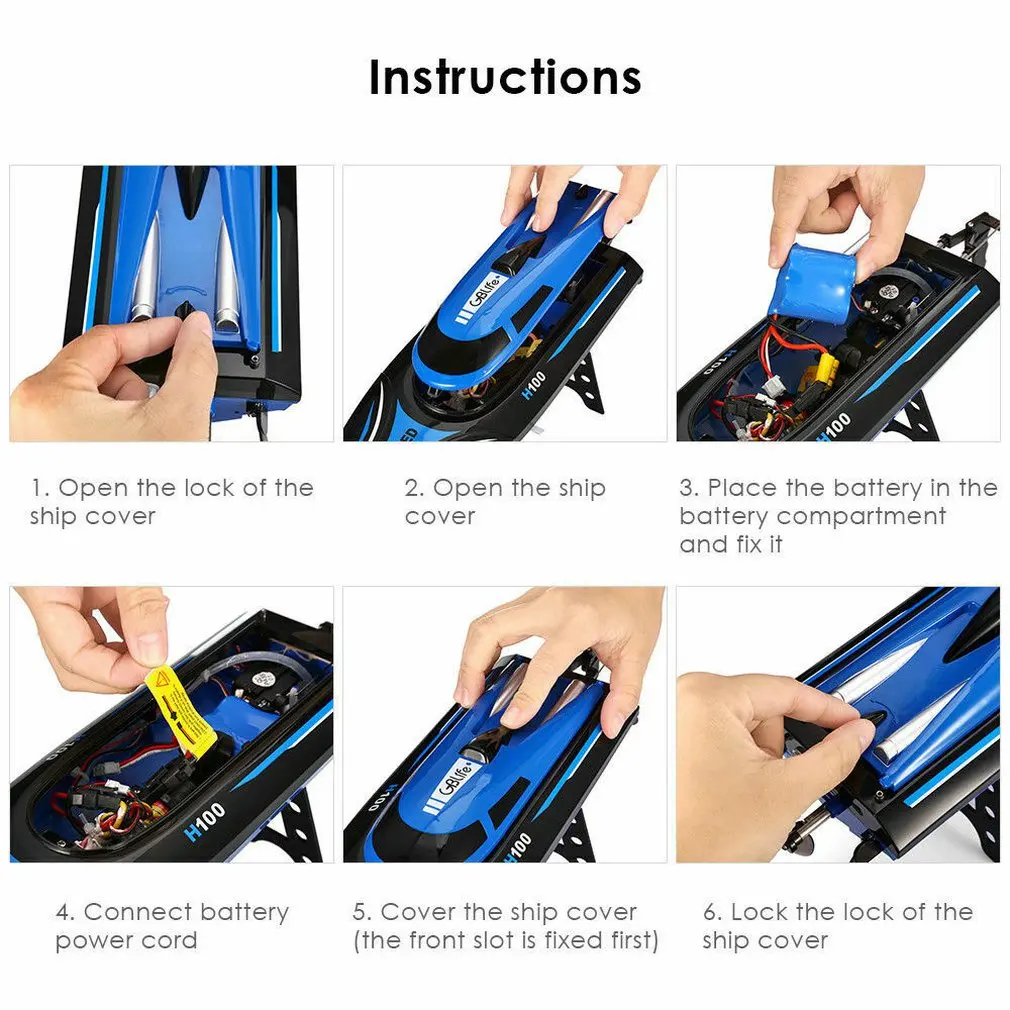 Instructions

GBlife
H100

H100

1. Open the lock of the ship cover

2. Open the ship cover

3. Place the battery in the battery compartment and fix it

H100

GBlife
H100

4. Connect battery power cord

5. Cover the ship cover (the front slot is fixed first)

6. Lock the lock of the ship cover