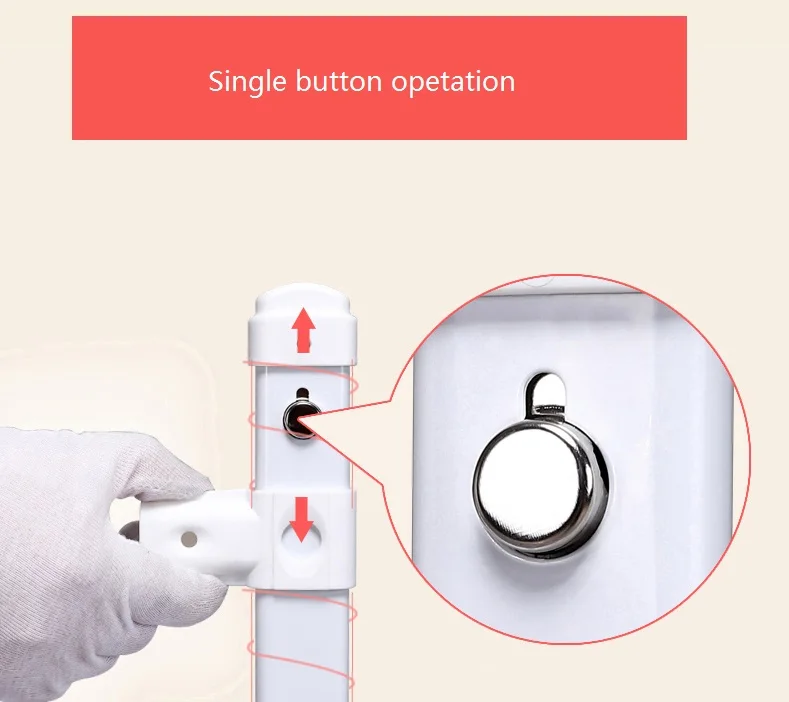 Single button opetation