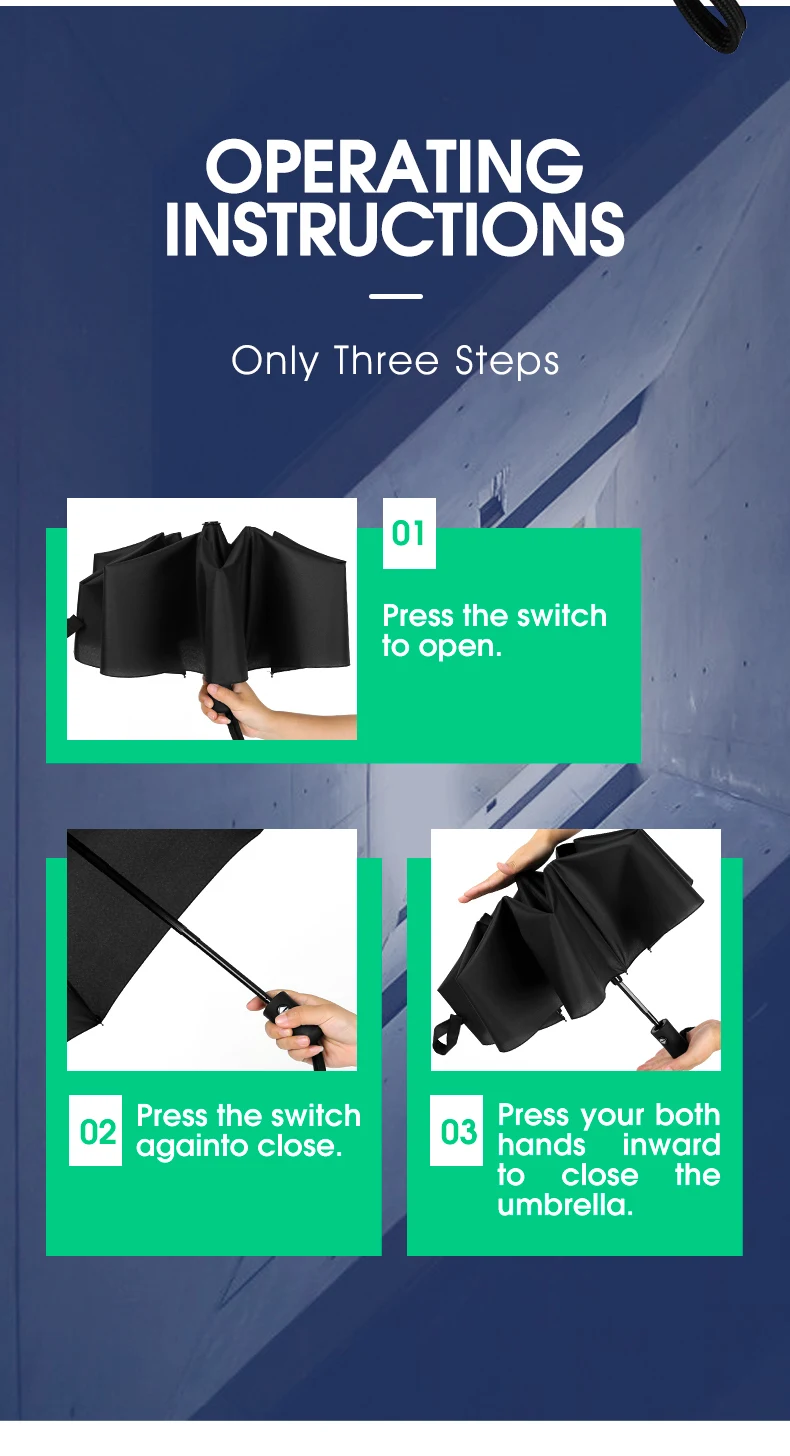 OPERATING INSTRUCTIONS

Only Three Steps

01

Press the switch to open.

02

Press the switch againto close.

03

Press your both hands inward to close the umbrella.