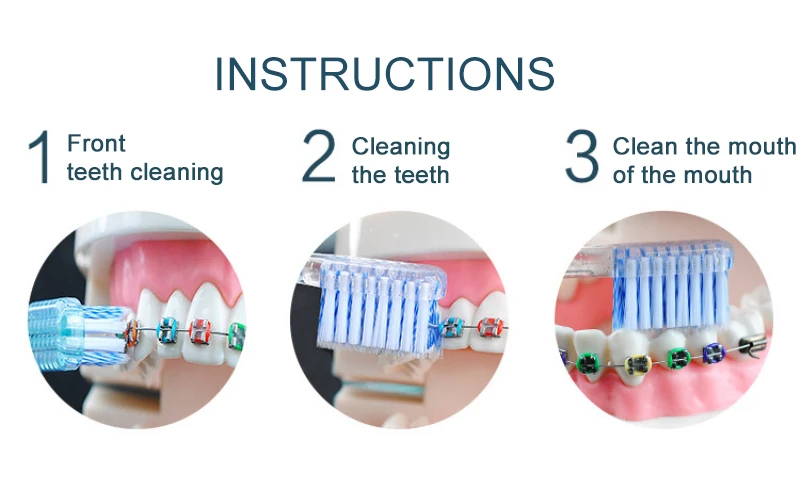 INSTRUCTIONS

1 Front teeth cleaning

2 Cleaning the teeth

3 Clean the mouth of the mouth