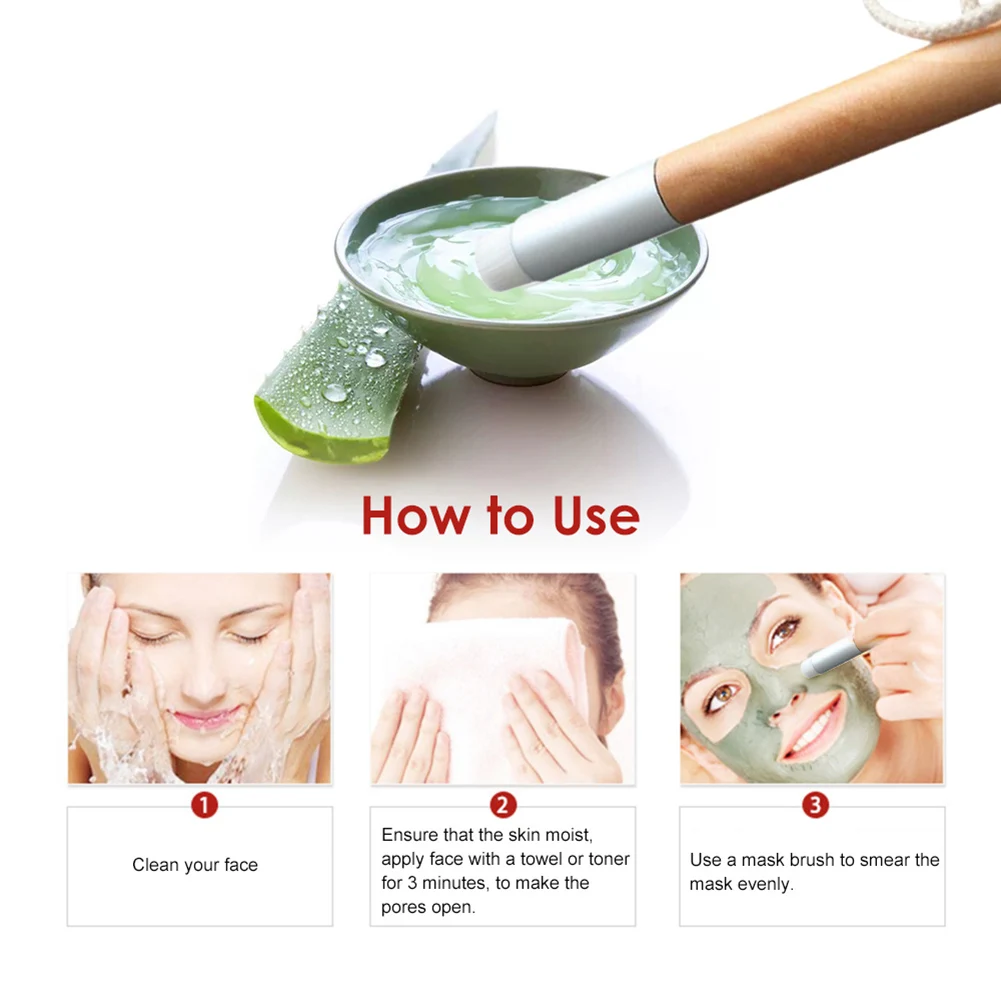 How to Use

1

Clean your face

2

Ensure that the skin moist, apply face with a towel or toner for 3 minutes, to make the pores open.

3

Use a mask brush to smear the mask evenly.