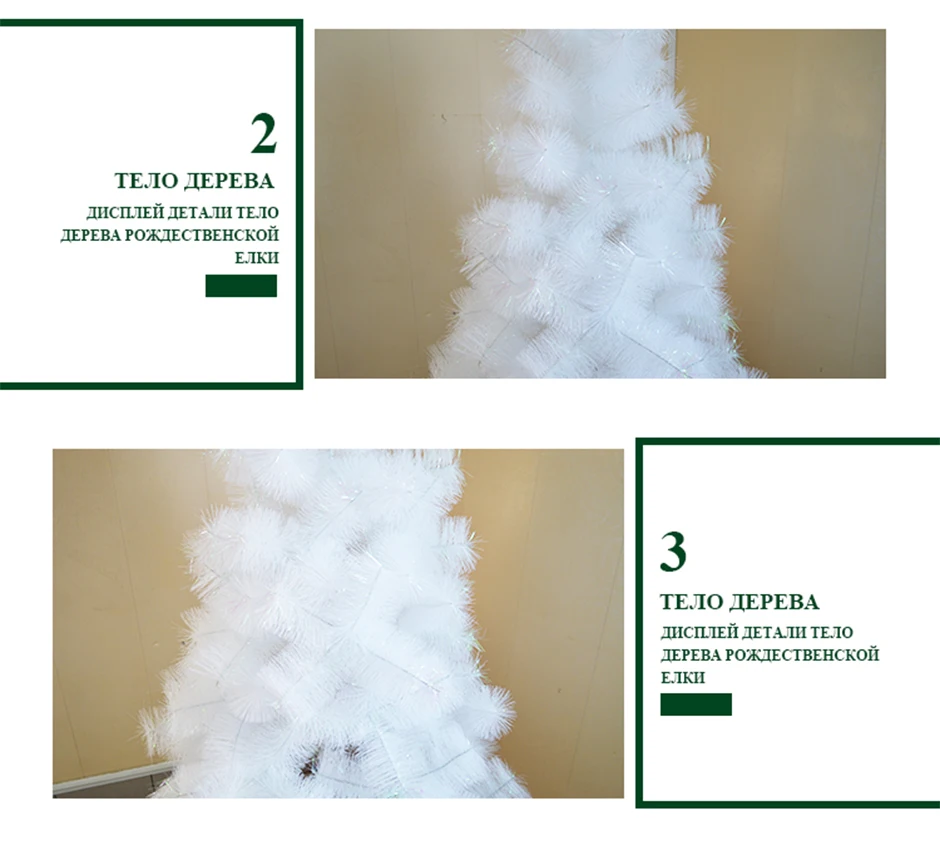 2

ТЕЛО ДЕРЕВА

ДИСПЛЕЙ ДЕТАЛИ ТЕЛО ДЕРЕВА РОЖДЕСТВЕНСКОЙ ЕЛКИ

3

ТЕЛО ДЕРЕВА

ДИСПЛЕЙ ДЕТАЛИ ТЕЛО ДЕРЕВА РОЖДЕСТВЕНСКОЙ ЕЛКИ