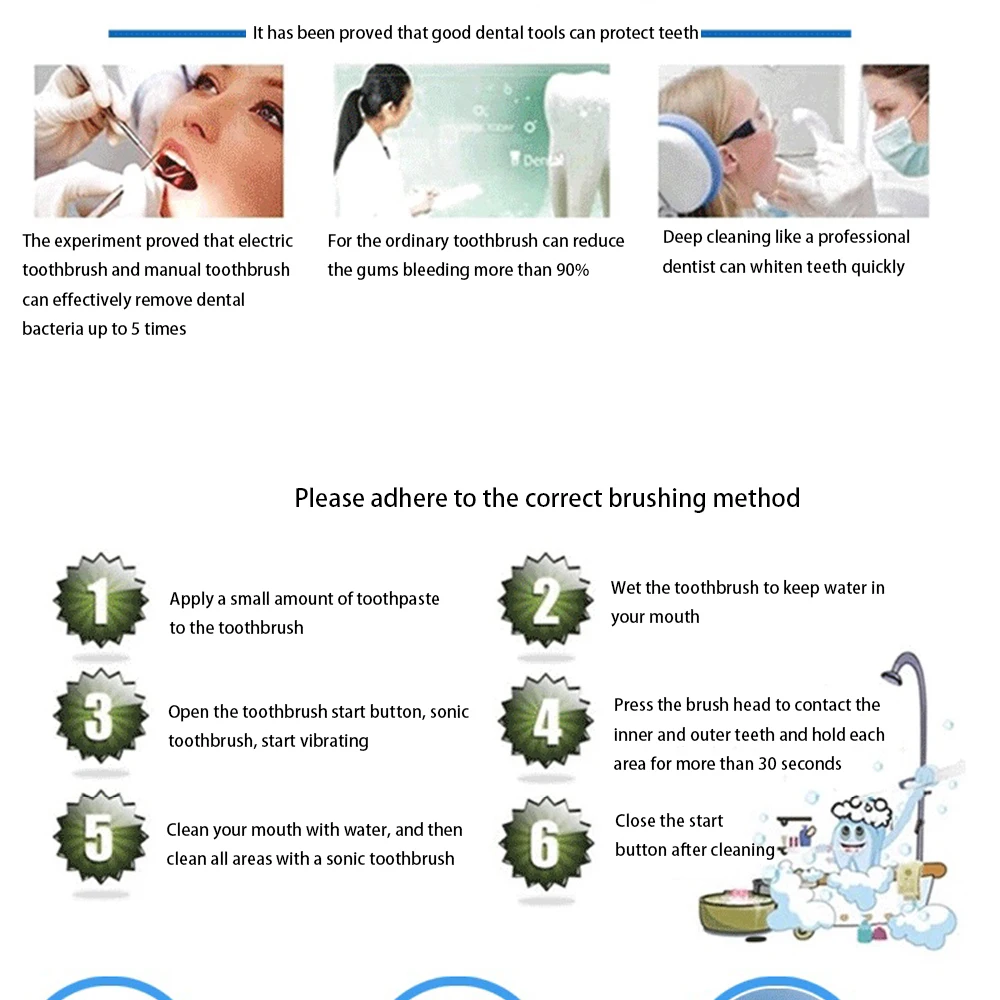 It has been proved that good dental tools can protect teeth

Dental

The experiment proved that electric toothbrush and manual toothbrush can effectively remove dental bacteria up to 5 times

For the ordinary toothbrush can reduce the gums bleeding more than 90%

Deep cleaning like a professional dentist can whiten teeth quickly

Please adhere to the correct brushing method

1 Apply a small amount of toothpaste to the toothbrush

2 Wet the toothbrush to keep water in your mouth

3 Open the toothbrush start button, sonic toothbrush, start vibrating

4 Press the brush head to contact the inner and outer teeth and hold each area for more than 30 seconds

5 Clean your mouth with water, and then clean all areas with a sonic toothbrush

6 Close the start button after cleaning