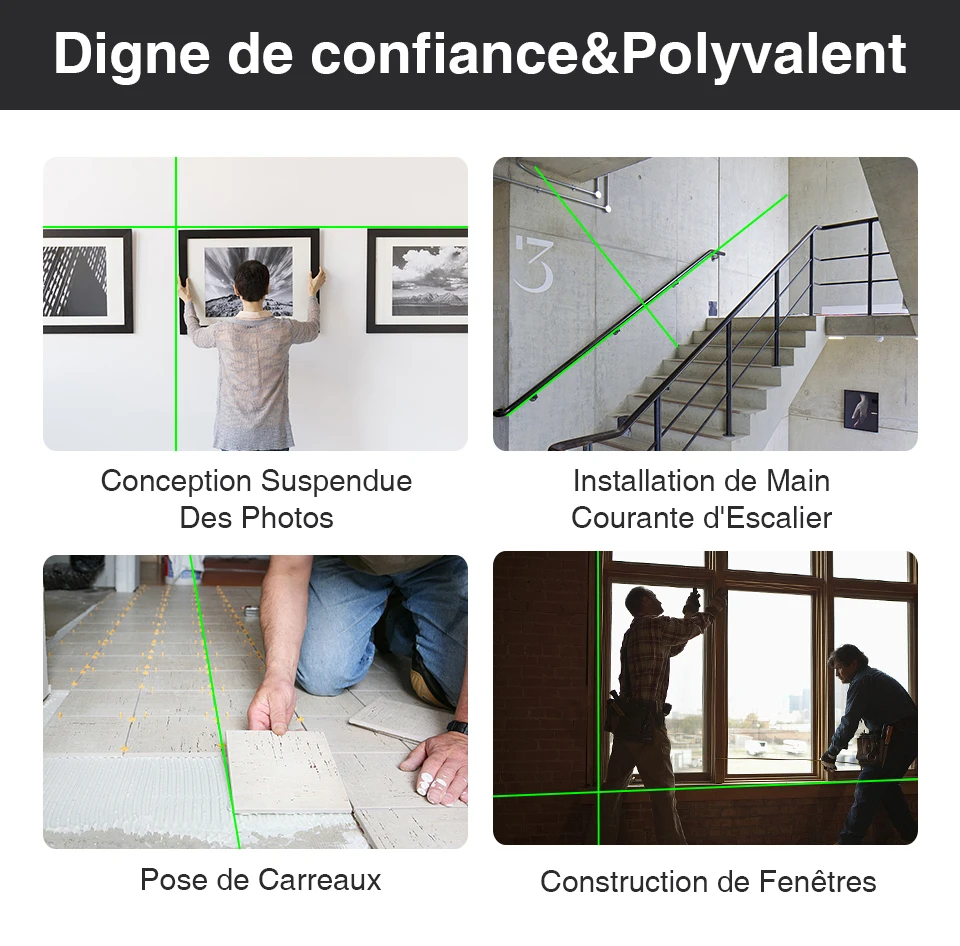 Digne de confiance&Polyvalent

3

Conception Suspendue Des Photos

Installation de Main Courante d'Escalier

Pose de Carreaux

Construction de Fenêtres