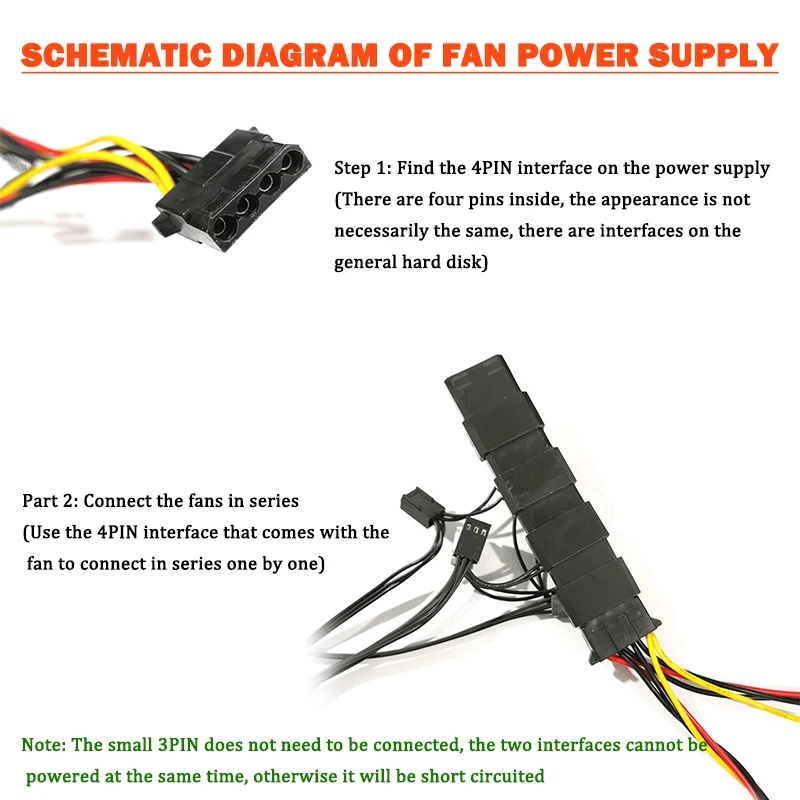 SCHEMATIC DIAGRAM OF FAN POWER SUPPLY

Step 1: Find the 4PIN interface on the power supply (There are four pins inside, the appearance is not necessarily the same, there are interfaces on the general hard disk)

Part 2: Connect the fans in series (Use the 4PIN interface that comes with the fan to connect in series one by one)

Note: The small 3PIN does not need to be connected, the two interfaces cannot be powered at the same time, otherwise it will be short circuited