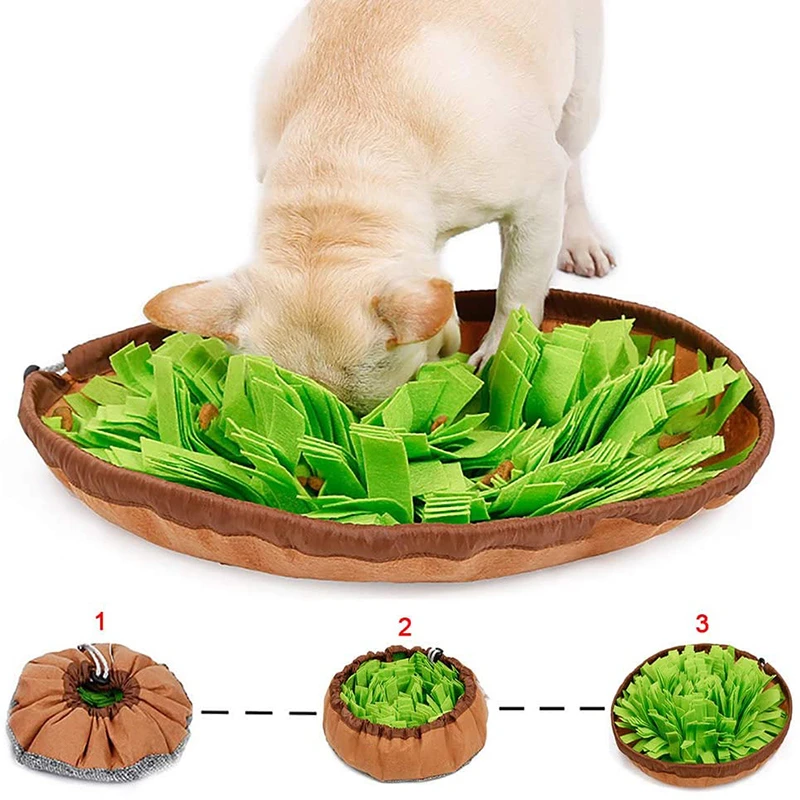 1

2

3