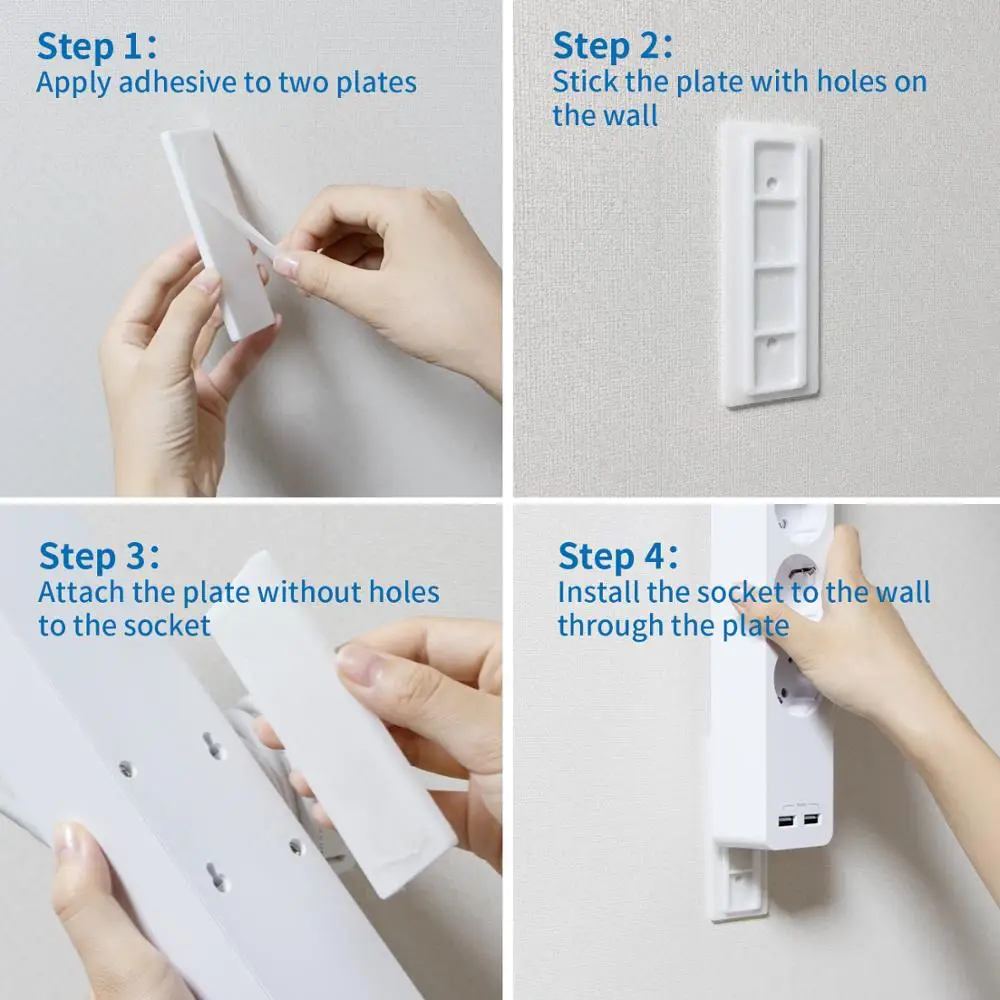 Step 1:
Apply adhesive to two plates

Step 2:
Stick the plate with holes on the wall

Step 3:
Attach the plate without holes to the socket

Step 4:
Install the socket to the wall through the plate