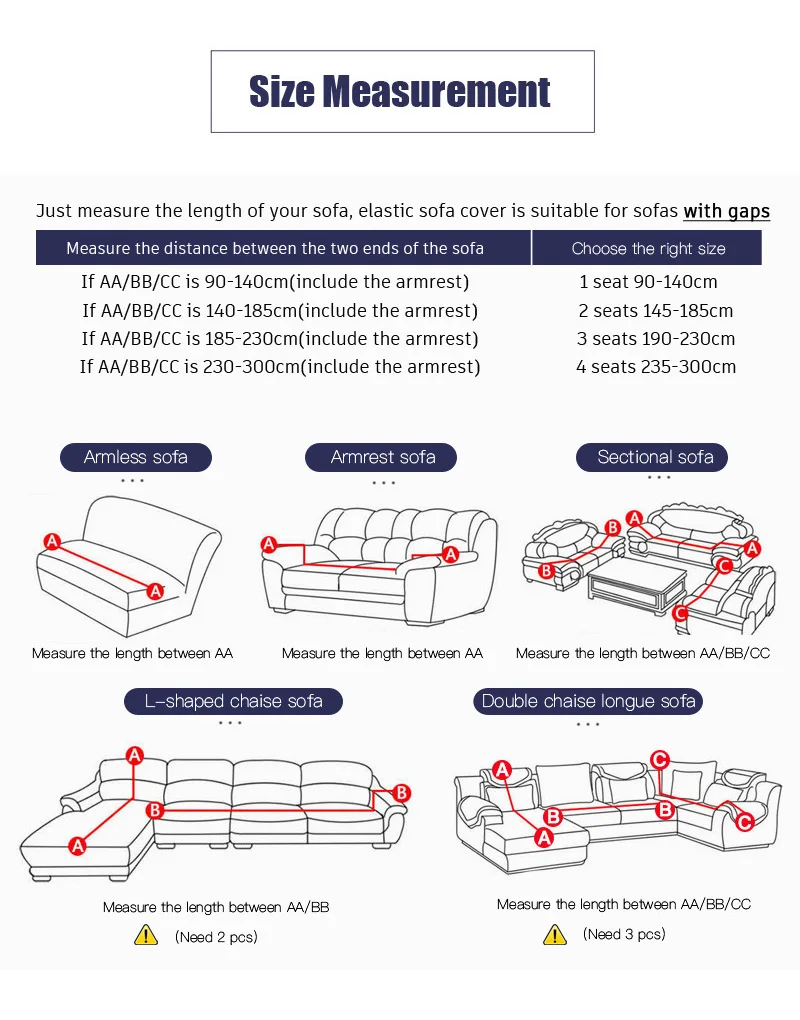 Size Measurement

Just measure the length of your sofa, elastic sofa cover is suitable for sofas with gaps

| Measure the distance between the two ends of the sofa | Choose the right size |
|---|---|
| If AA/BB/CC is 90-140cm(include the armrest) | 1 seat 90-140cm |
| If AA/BB/CC is 140-185cm(include the armrest) | 2 seats 145-185cm |
| If AA/BB/CC is 185-230cm(include the armrest) | 3 seats 190-230cm |
| If AA/BB/CC is 230-300cm(include the armrest) | 4 seats 235-300cm |

Armless sofa

A A

Measure the length between AA

Armrest sofa

A A

Measure the length between AA

Sectional sofa

A B A B C C

Measure the length between AA/BB/CC

L-shaped chaise sofa

A B B A

Measure the length between AA/BB

(Need 2 pcs)

Double chaise longue sofa

A C B B A C

Measure the length between AA/BB/CC

(Need 3 pcs)