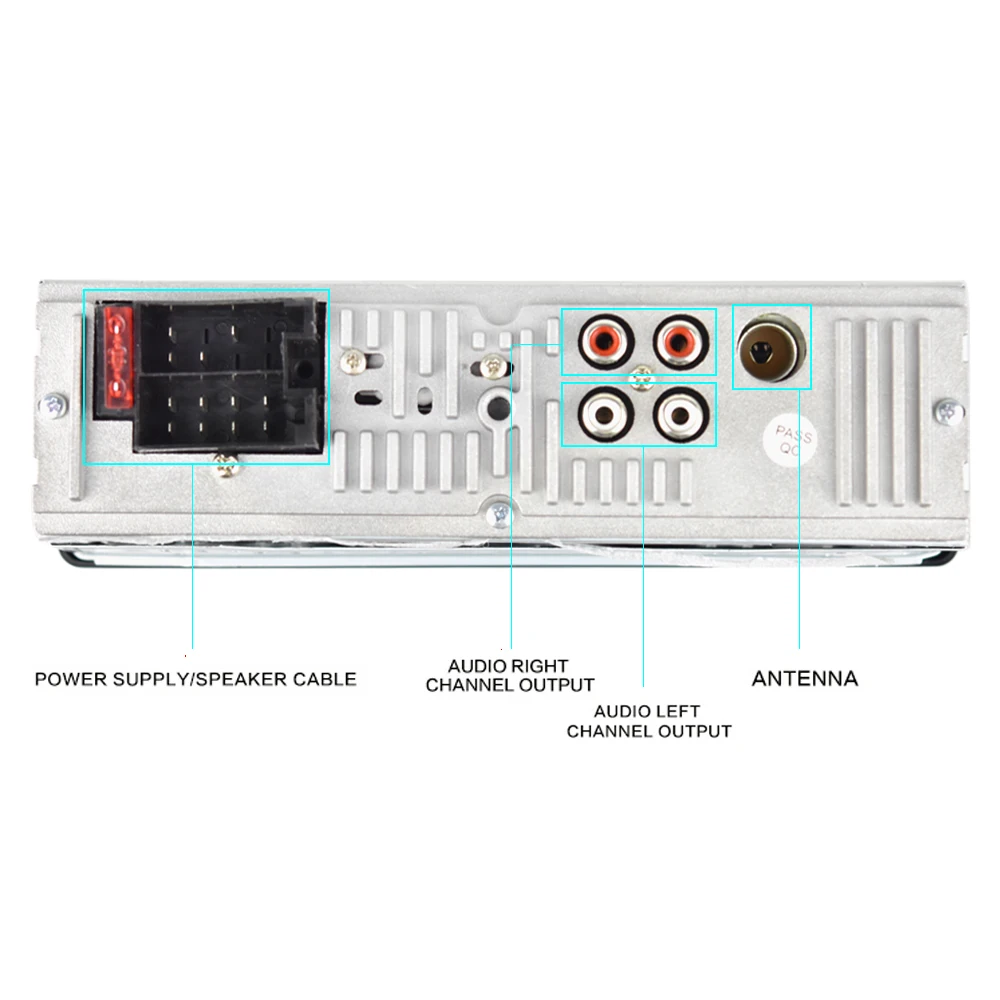 PASS
QC

POWER SUPPLY/SPEAKER CABLE

AUDIO RIGHT
CHANNEL OUTPUT

AUDIO LEFT
CHANNEL OUTPUT

ANTENNA