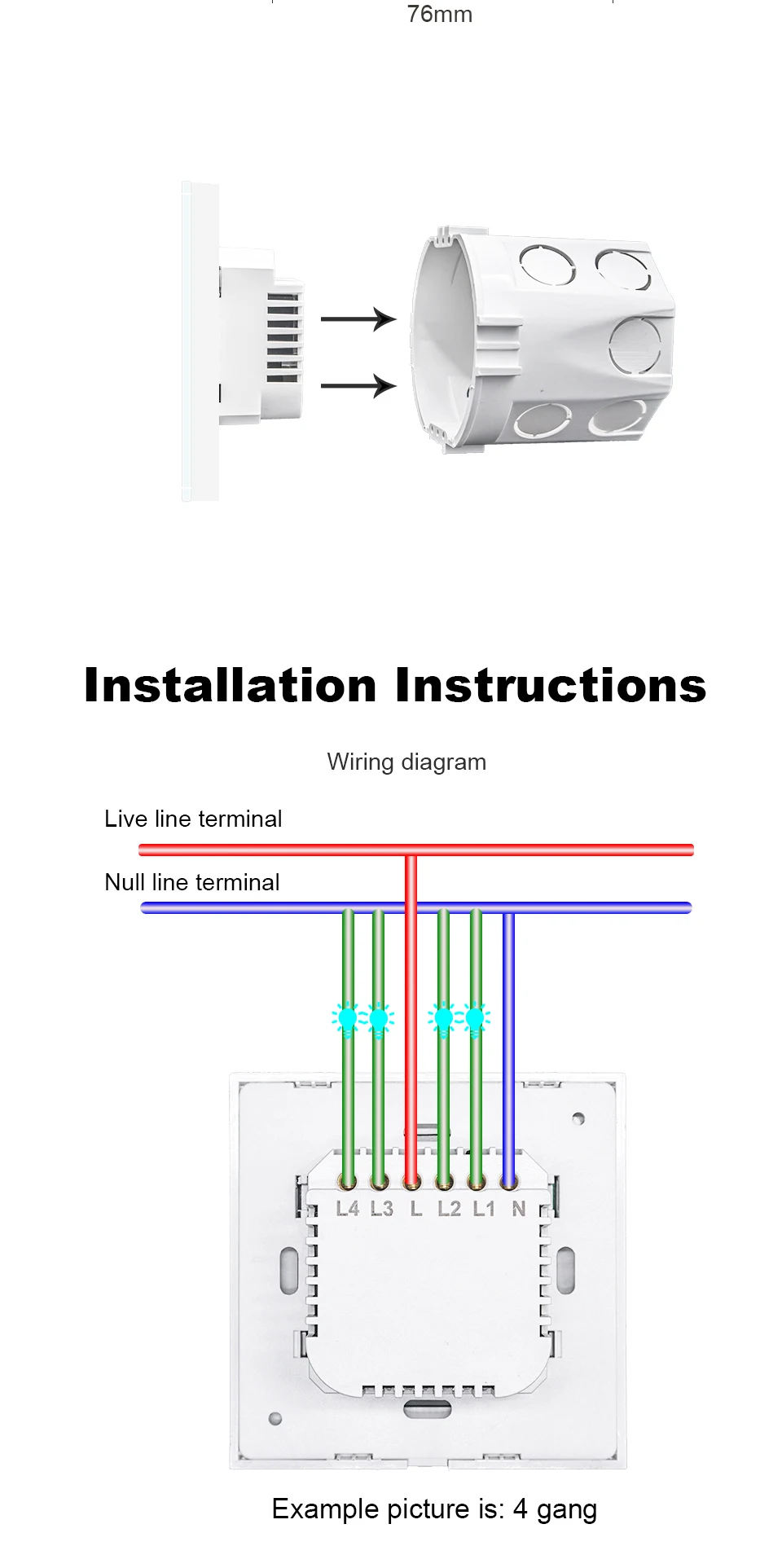 76mm

Installation Instructions

Wiring diagram

Live line terminal

Null line terminal

L4 L3 L L2 L1 N

Example picture is: 4 gang